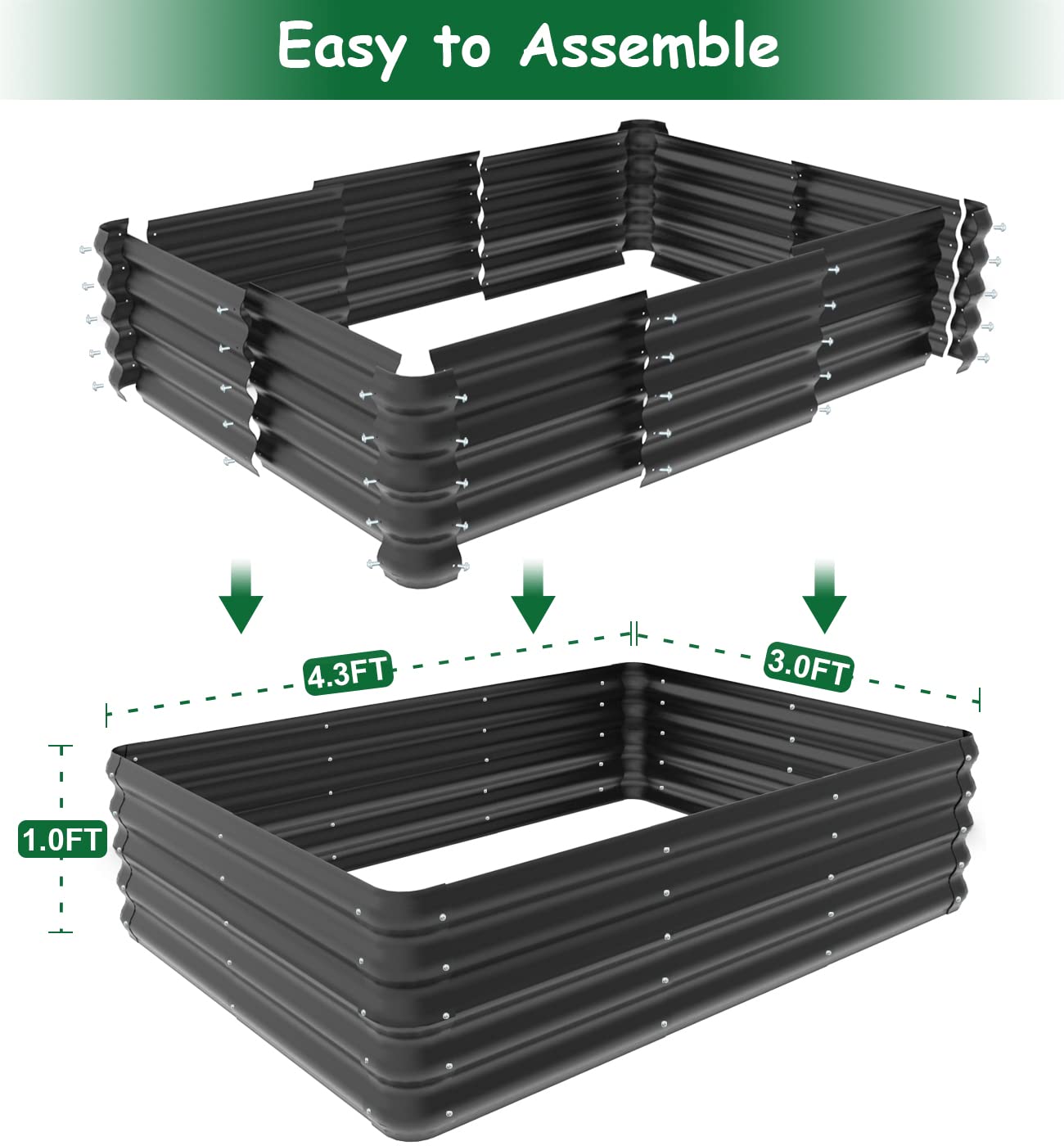 Easy to Assemble

4.3FT

3.0FT

1.0FT