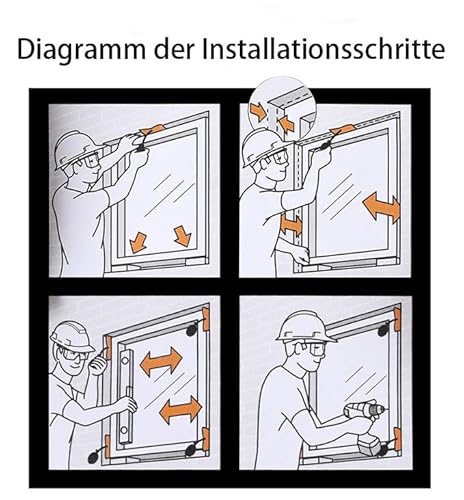 Diagramm der Installationsschritte