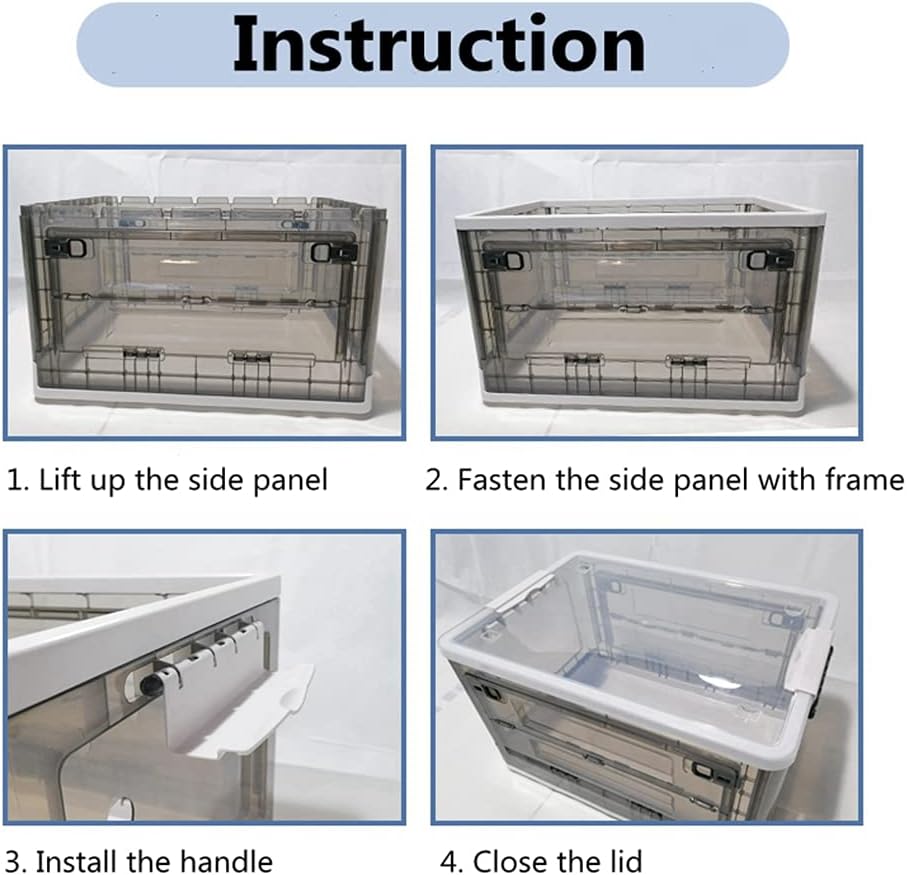 Instruction

1. Lift up the side panel

2. Fasten the side panel with frame

3. Install the handle

4. Close the lid