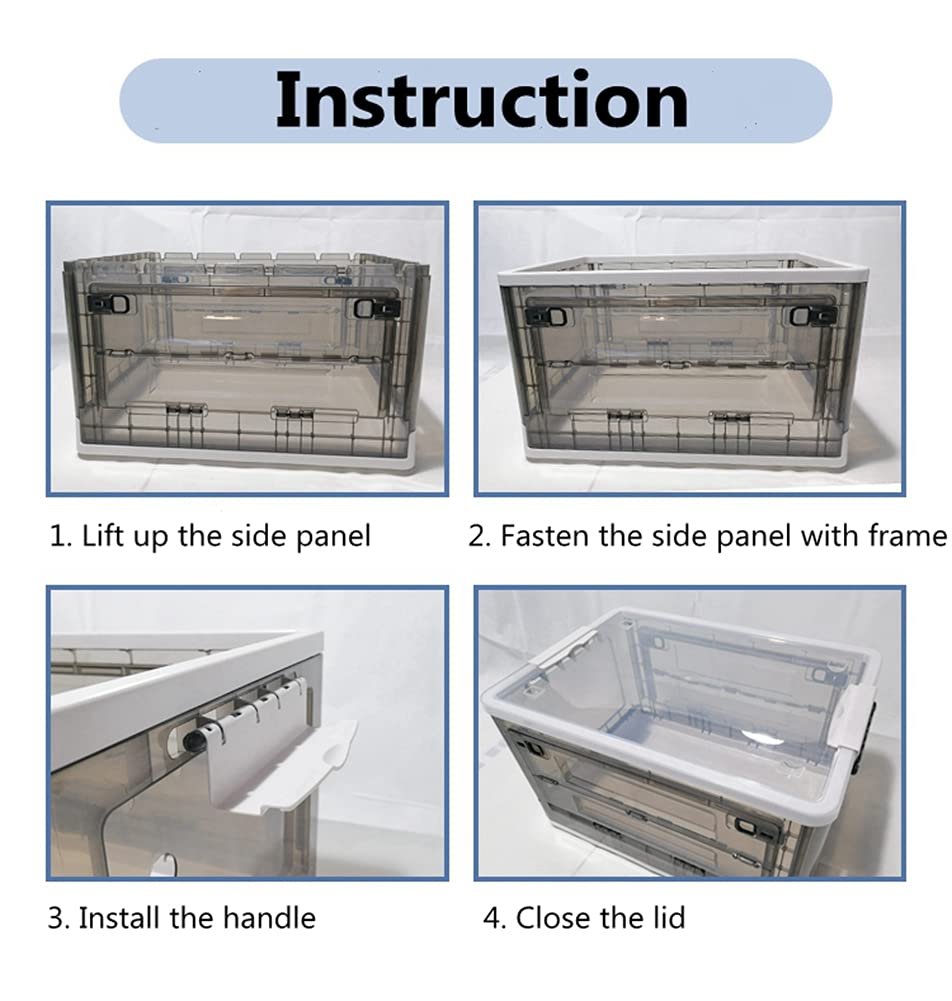 Instruction

1. Lift up the side panel

2. Fasten the side panel with frame

3. Install the handle

4. Close the lid