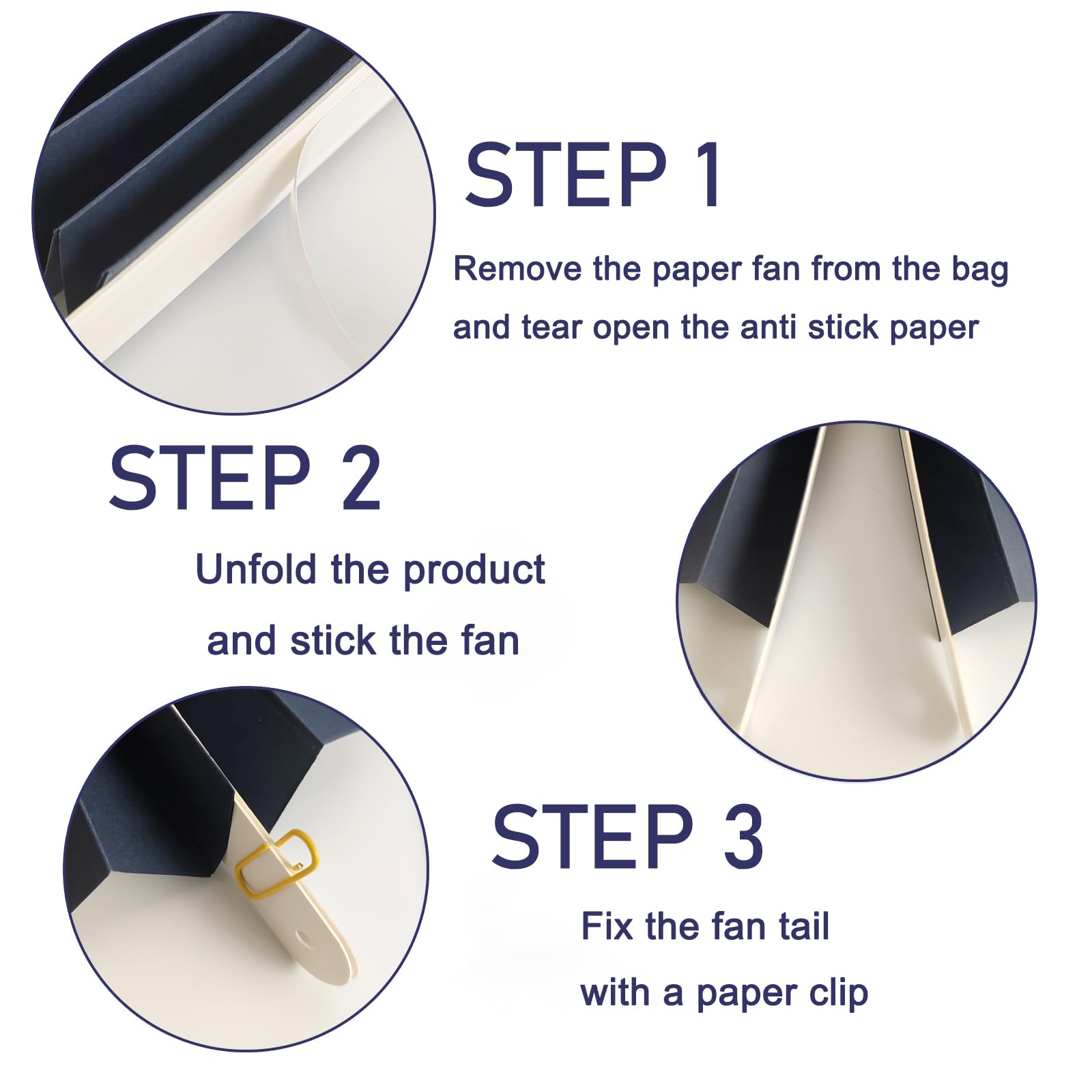 STEP 1

Remove the paper fan from the bag and tear open the anti stick paper

STEP 2

Unfold the product and stick the fan

STEP 3

Fix the fan tail with a paper clip