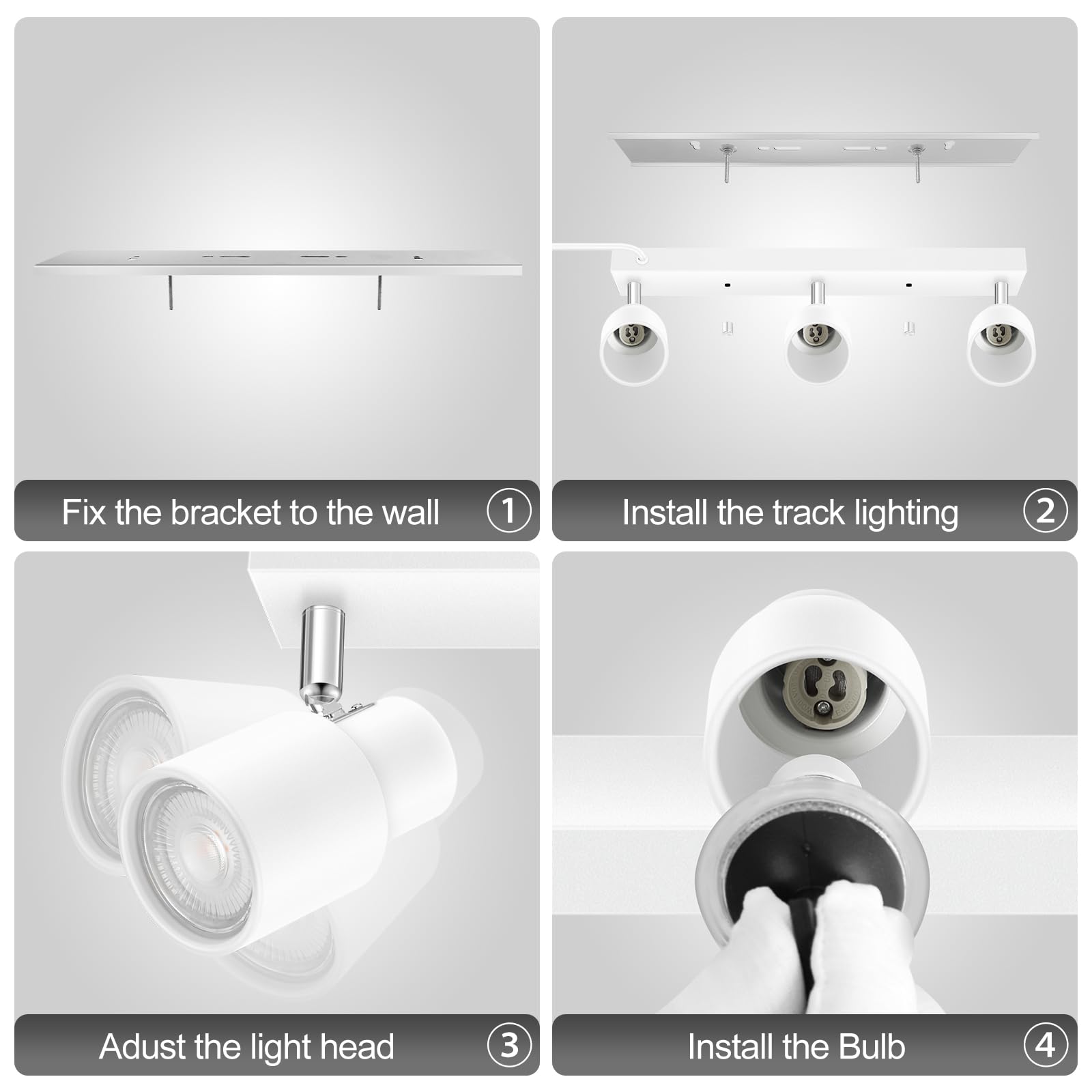 Fix the bracket to the wall ①

Install the track lighting ②

Adust the light head ③

Install the Bulb ④