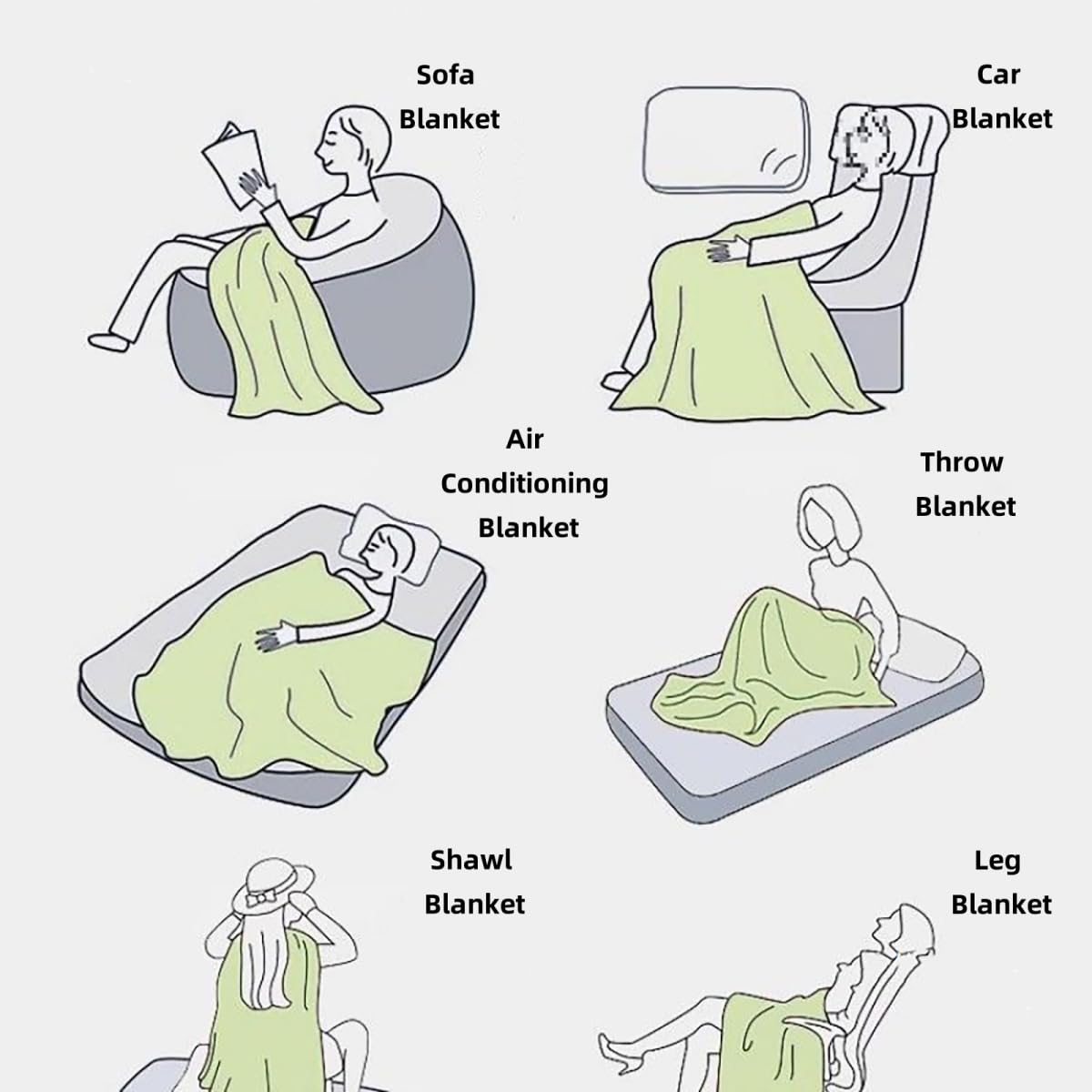 Sofa
Blanket

Car
Blanket

Air
Conditioning
Blanket

Throw
Blanket

Shawl
Blanket

Leg
Blanket