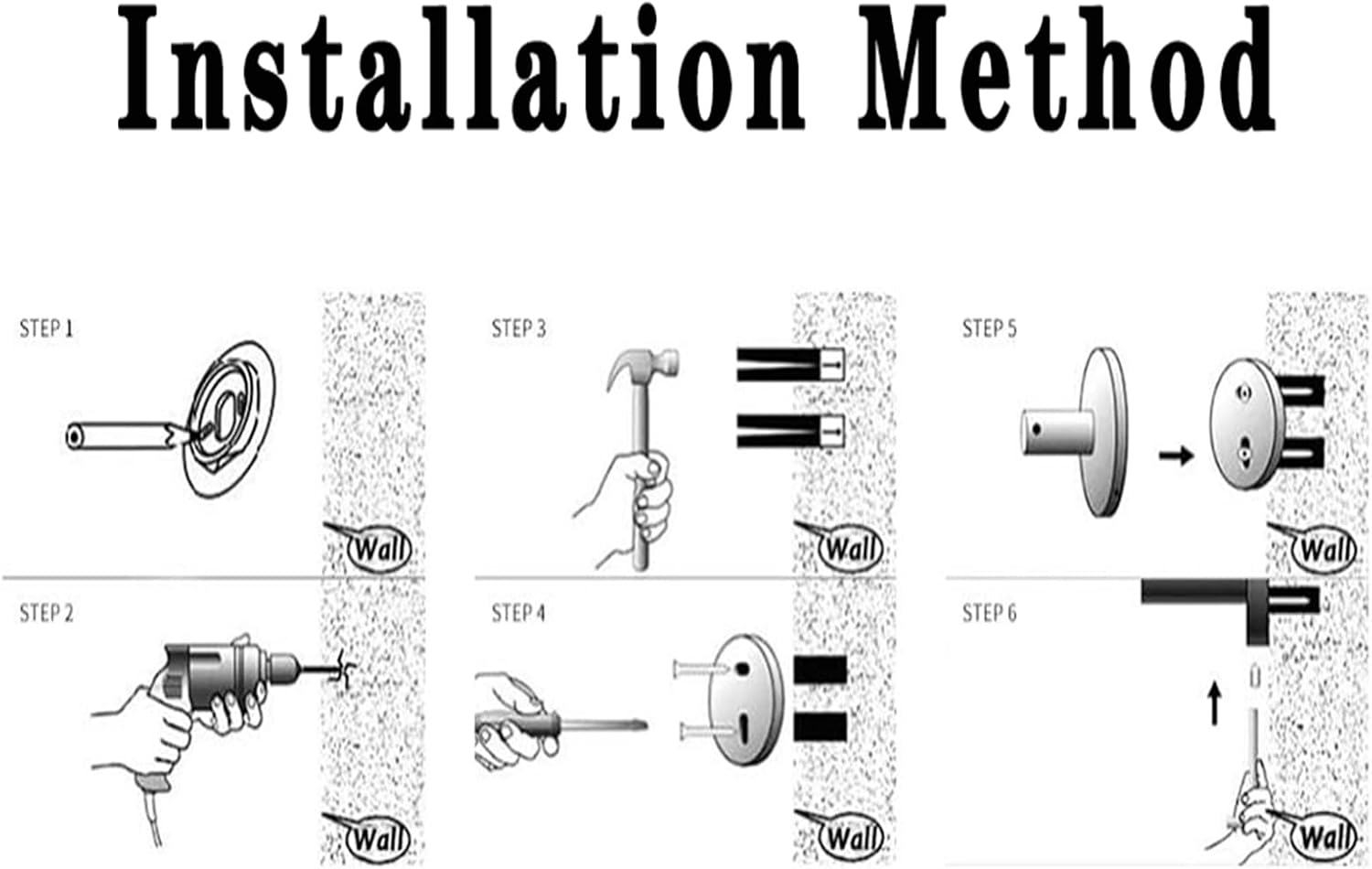 Installation Method

STEP 1

Wall

STEP 2

Wall

STEP 3

Wall

STEP 4

Wall

STEP 5

Wall

STEP 6

Wall