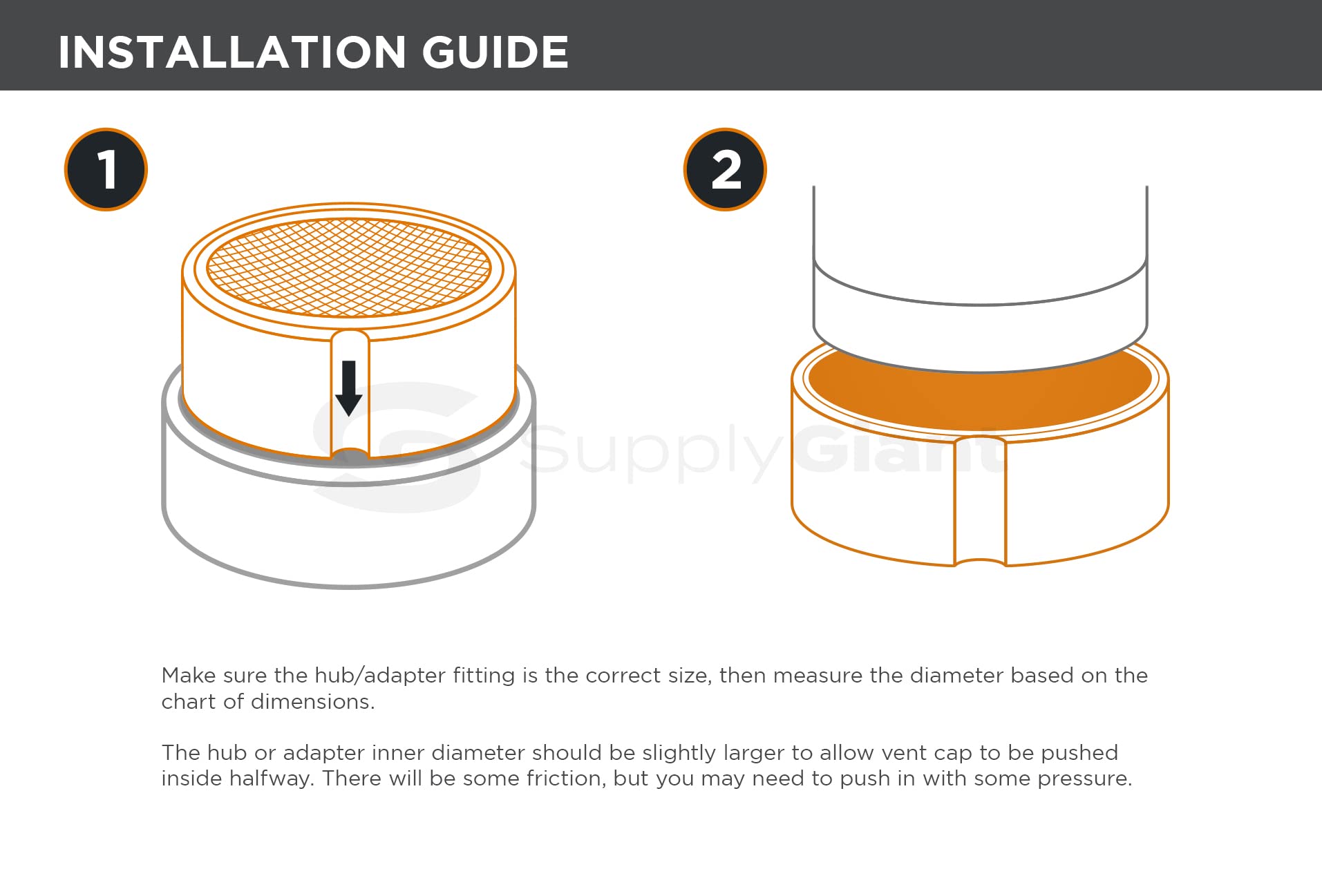 INSTALLATION GUIDE

1

2

SupplyGiant

Make sure the hub/adapter fitting is the correct size, then measure the diameter based on the chart of dimensions.

The hub or adapter inner diameter should be slightly larger to allow vent cap to be pushed inside halfway. There will be some friction, but you may need to push in with some pressure.