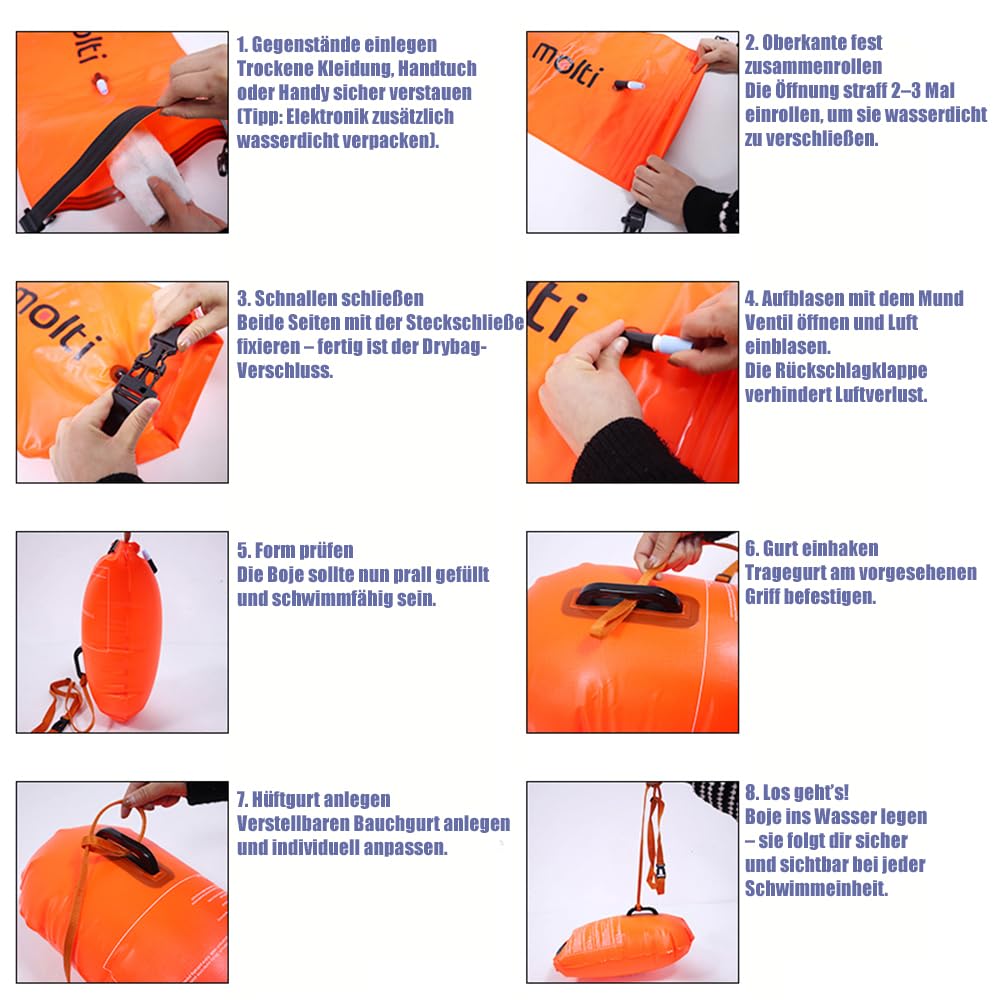 molti

1. Gegenstände einlegen
Trockene Kleidung, Handtuch oder Handy sicher verstauen (Tipp: Elektronik zusätzlich wasserdicht verpacken).

molti

2. Oberkante fest zusammenrollen
Die Öffnung straff 2–3 Mal einrollen, um sie wasserdicht zu verschließen.

molti

3. Schnallen schließen
Beide Seiten mit der Steckschließe fixieren – fertig ist der Drybag-Verschluss.

lti

4. Aufblasen mit dem Mund
Ventil öffnen und Luft einblasen.
Die Rückschlagklappe verhindert Luftverlust.

5. Form prüfen
Die Boje sollte nun prall gefüllt und schwimmfähig sein.

6. Gurt einhaken
Tragegurt am vorgesehenen Griff befestigen.

7. Hüftgurt anlegen
Verstellbaren Bauchgurt anlegen und individuell anpassen.

8. Los geht's!
Boje ins Wasser legen – sie folgt dir sicher und sichtbar bei jeder Schwimmeinheit.