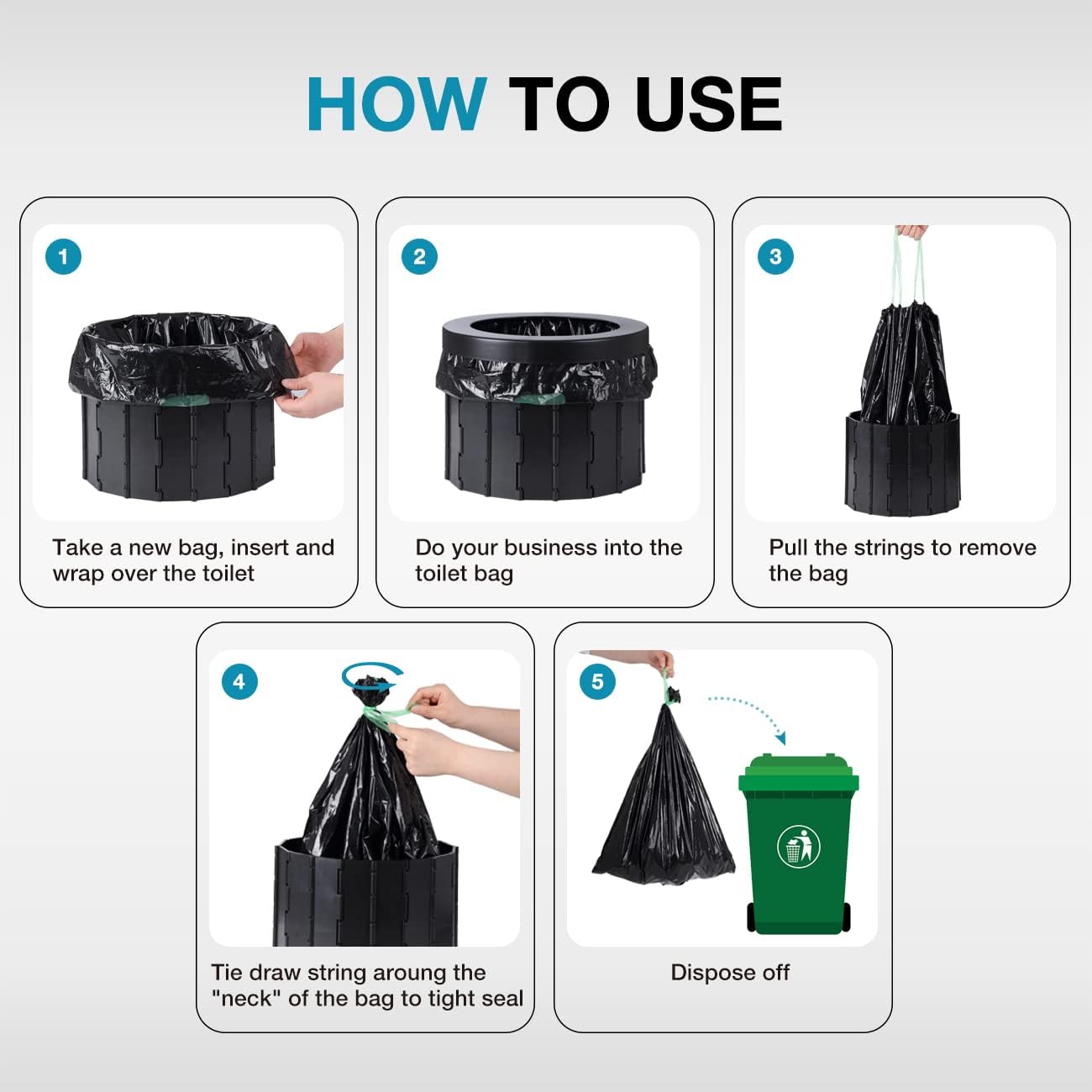 HOW TO USE

1

Take a new bag, insert and wrap over the toilet

2

Do your business into the toilet bag

3

Pull the strings to remove the bag

4

Tie draw string aroung the "neck" of the bag to tight seal

5

Dispose off