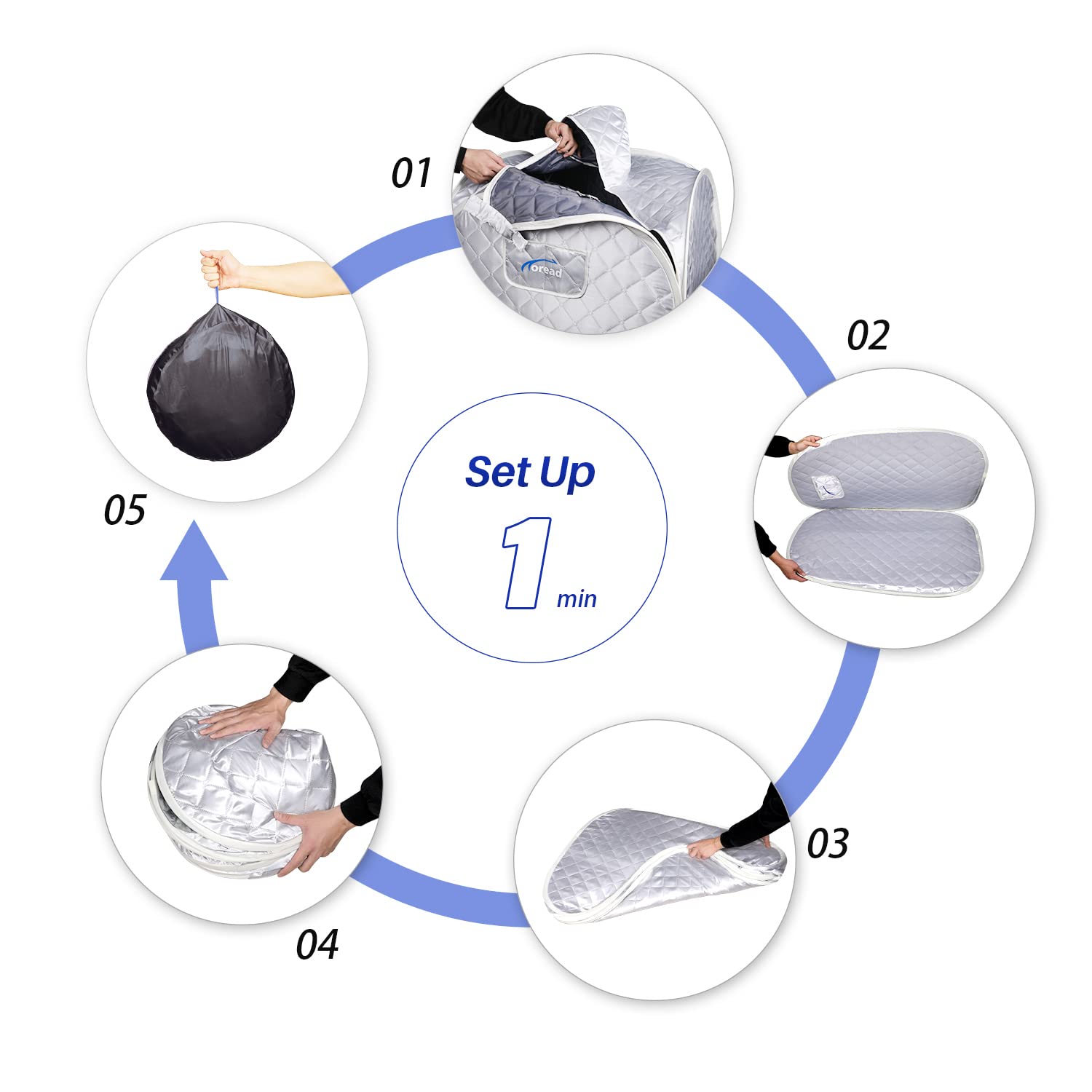 01

oread

02

Set Up

1 min

03

04

05