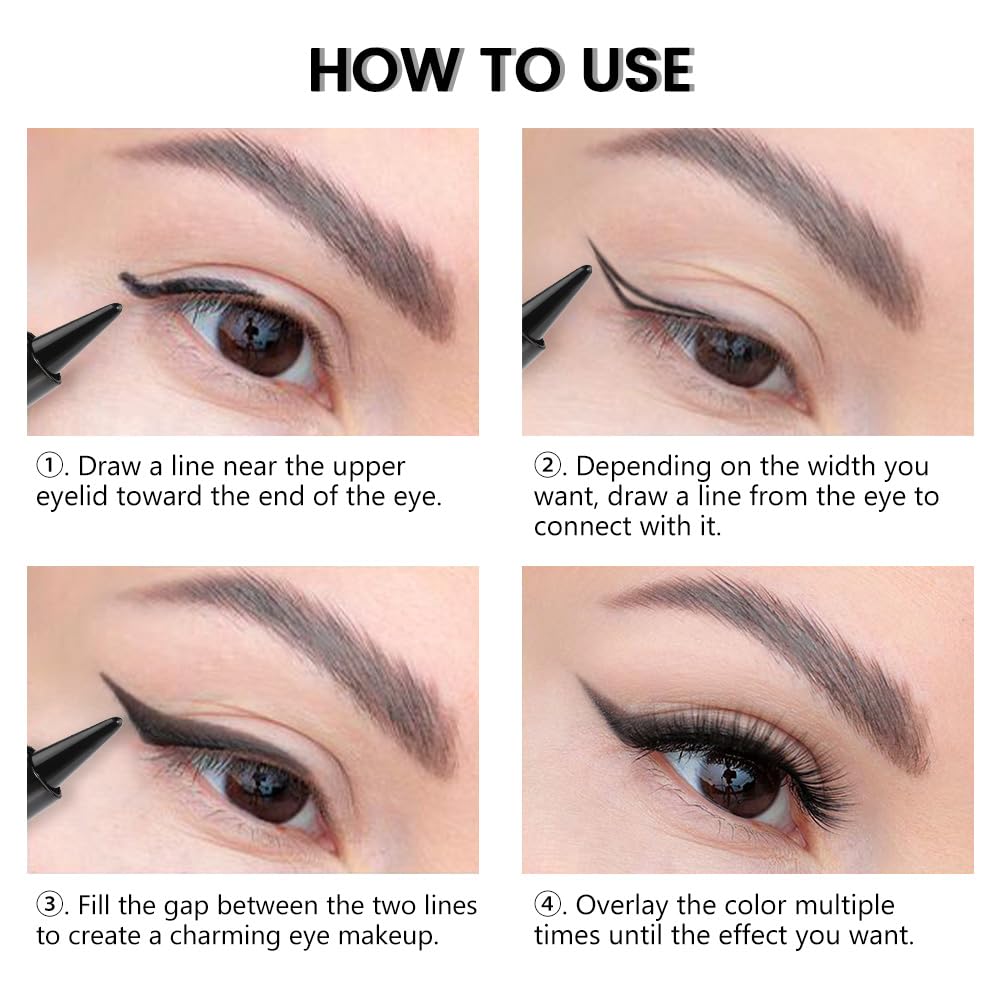 HOW TO USE

①. Draw a line near the upper eyelid toward the end of the eye.

②. Depending on the width you want, draw a line from the eye to connect with it.

③. Fill the gap between the two lines to create a charming eye makeup.

④. Overlay the color multiple times until the effect you want.