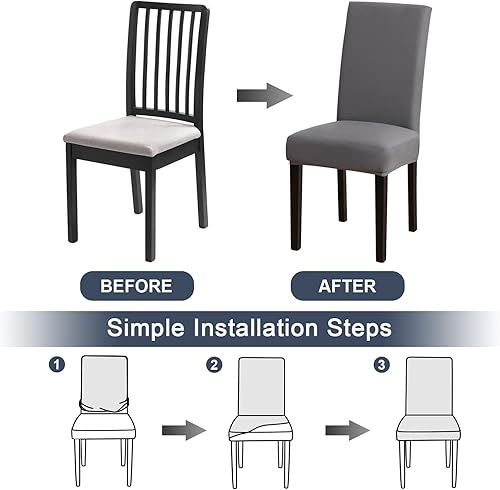 BEFORE

AFTER

Simple Installation Steps

1

2

3