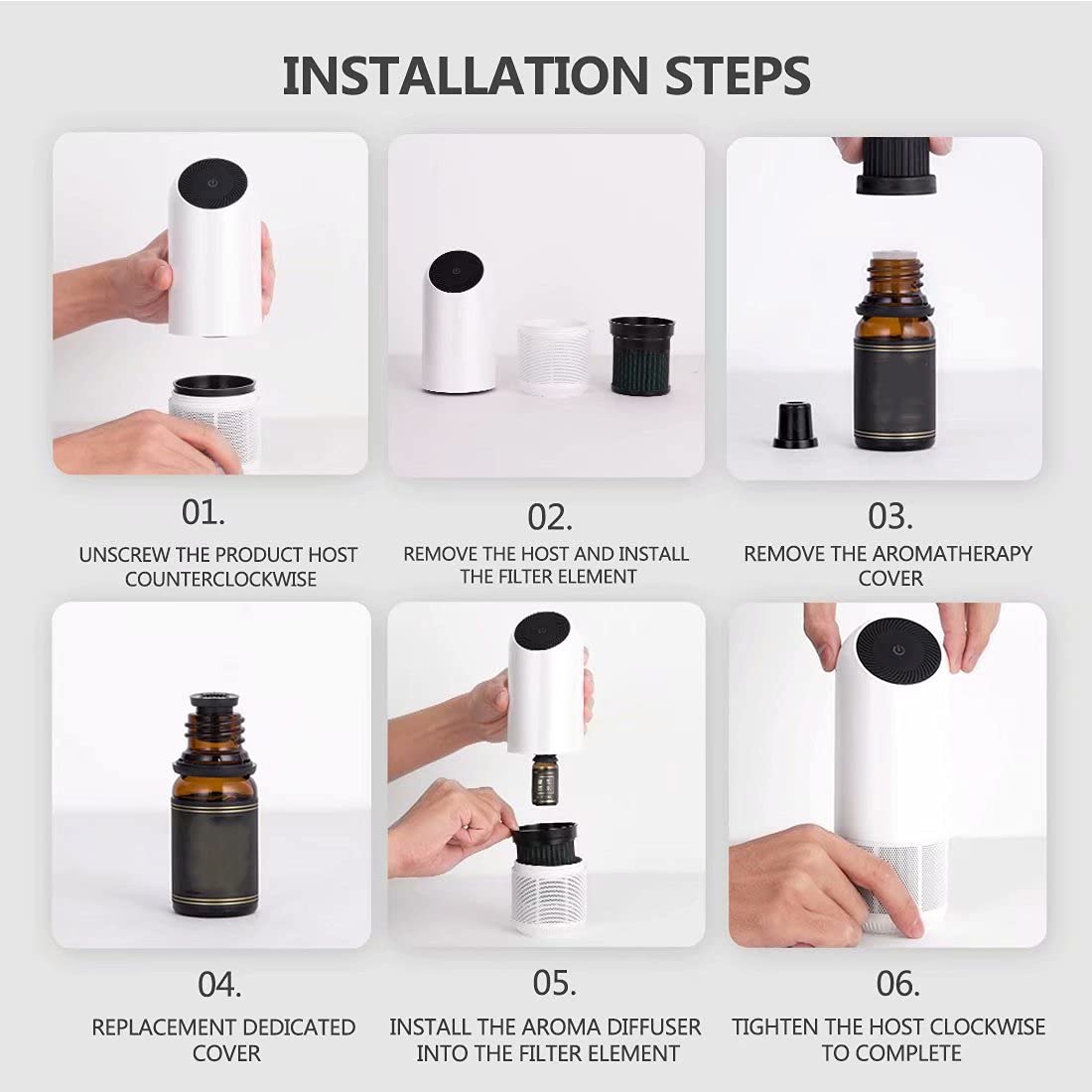 INSTALLATION STEPS

01.
UNSCREW THE PRODUCT HOST COUNTERCLOCKWISE

02.
REMOVE THE HOST AND INSTALL THE FILTER ELEMENT

03.
REMOVE THE AROMATHERAPY COVER

04.
REPLACEMENT DEDICATED COVER

05.
INSTALL THE AROMA DIFFUSER INTO THE FILTER ELEMENT

06.
TIGHTEN THE HOST CLOCKWISE TO COMPLETE