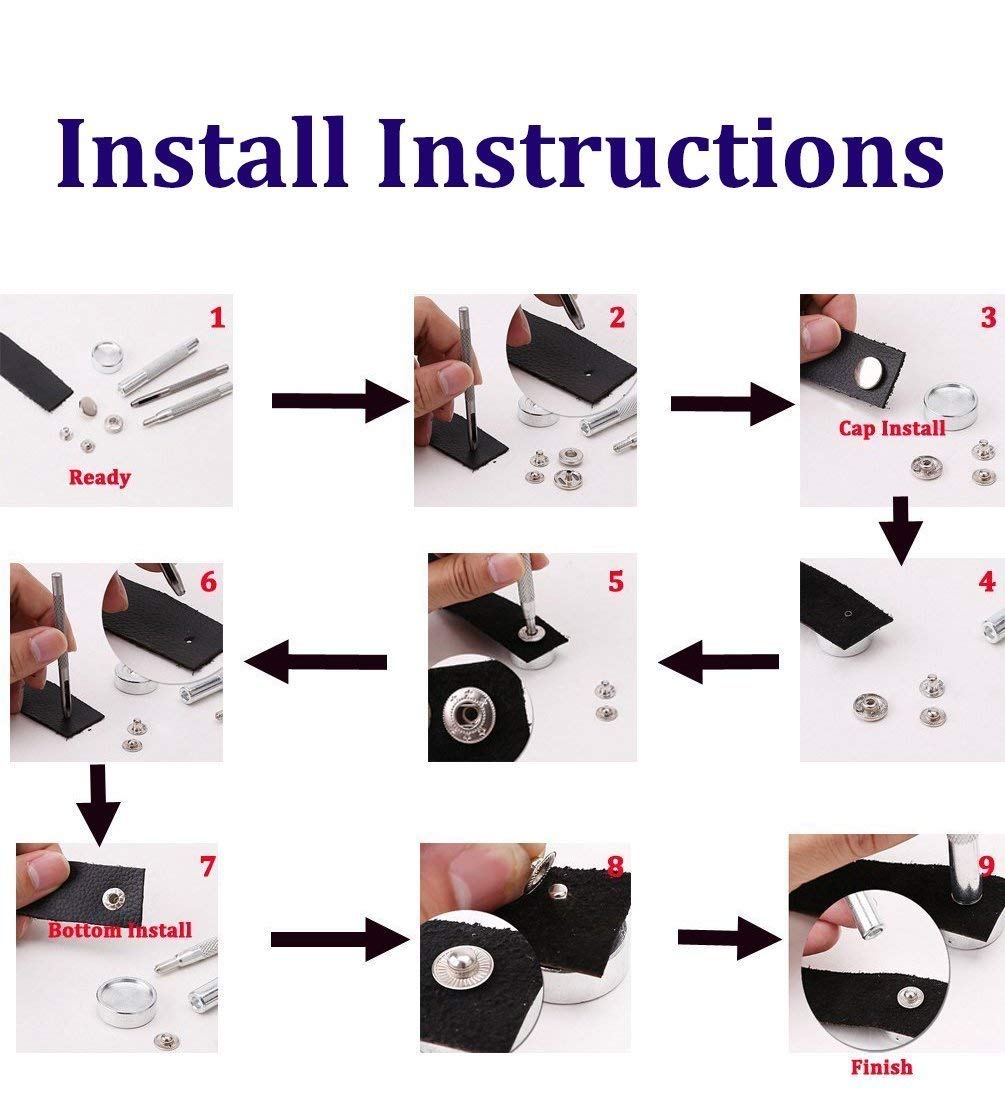 Install Instructions

1
Ready

2

3
Cap Install

4

5

6

7
Bottom Install

8

9
Finish