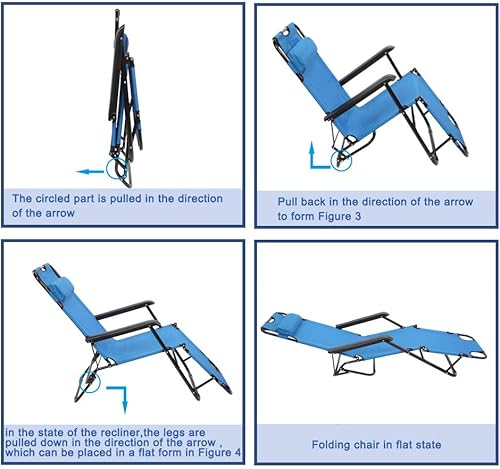 The circled part is pulled in the direction of the arrow

Pull back in the direction of the arrow to form Figure 3

in the state of the recliner,the legs are pulled down in the direction of the arrow , which can be placed in a flat form in Figure 4

Folding chair in flat state