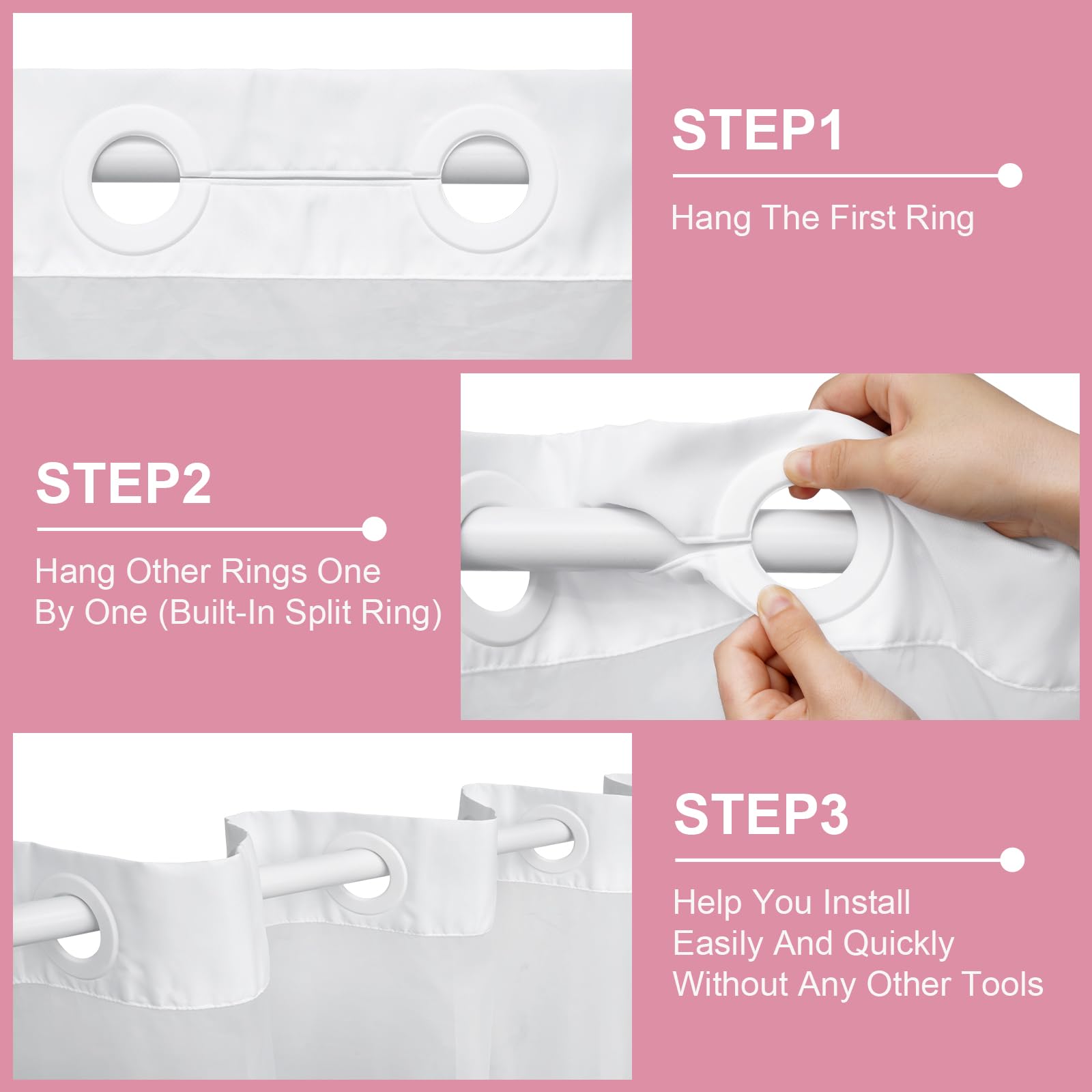 STEP1

Hang The First Ring

STEP2

Hang Other Rings One By One (Built-In Split Ring)

STEP3

Help You Install Easily And Quickly Without Any Other Tools