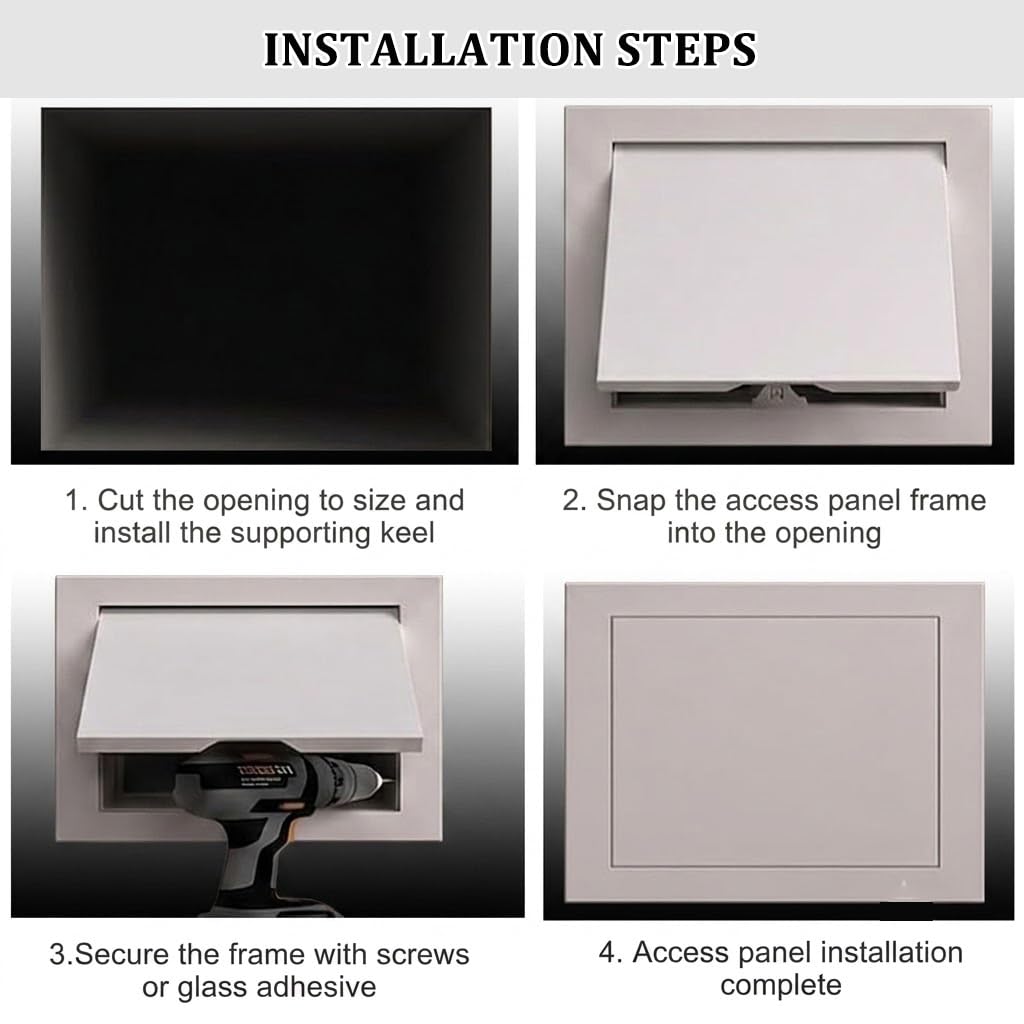 INSTALLATION STEPS

1. Cut the opening to size and install the supporting keel

2. Snap the access panel frame into the opening

3.Secure the frame with screws or glass adhesive

4. Access panel installation complete