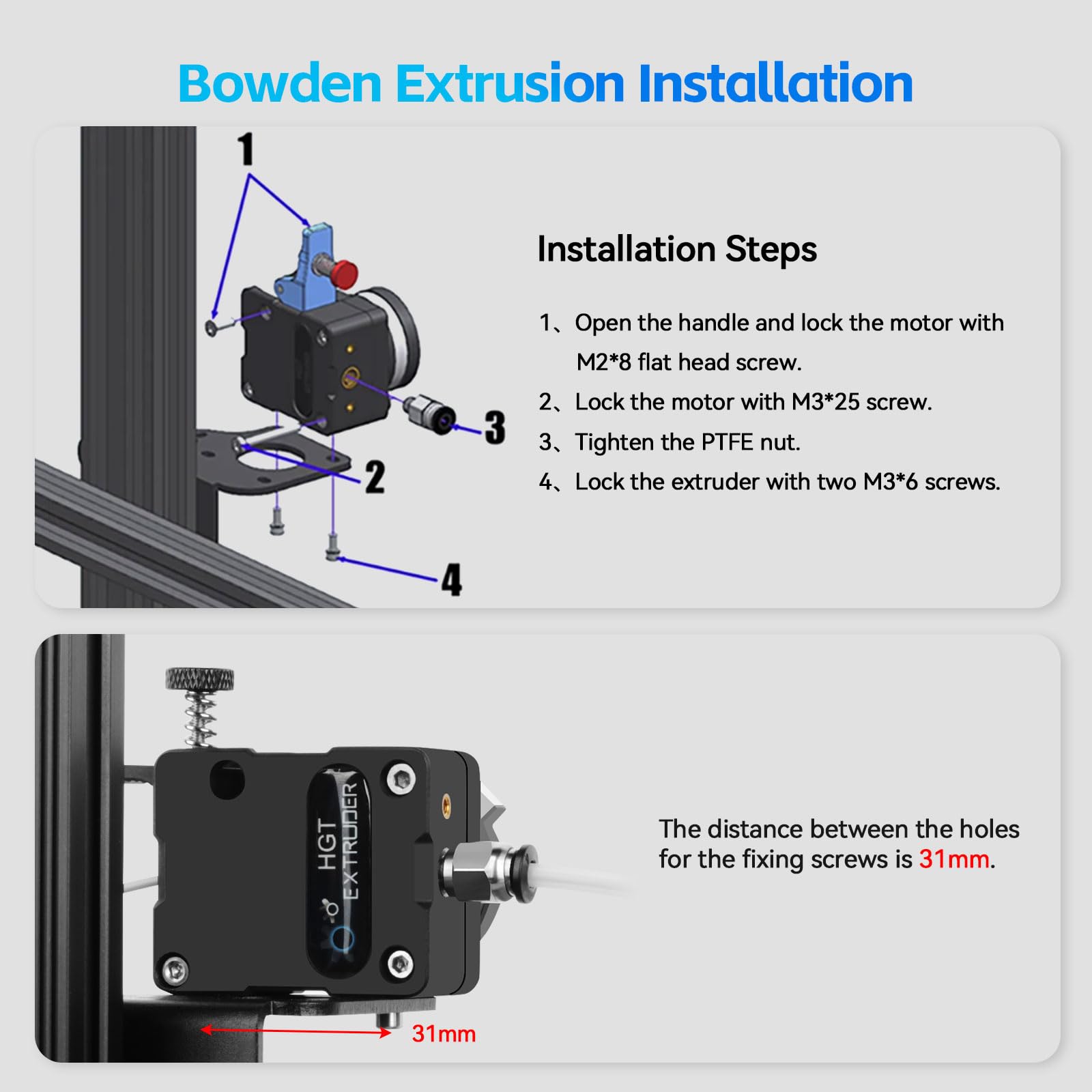 Bowden Extrusion Installation

1

3

2

4

Installation Steps

1、Open the handle and lock the motor with M2*8 flat head screw.

2、Lock the motor with M3*25 screw.

3、Tighten the PTFE nut.

4、Lock the extruder with two M3*6 screws.

HGT EXTRUDER

The distance between the holes for the fixing screws is 31mm.

31mm