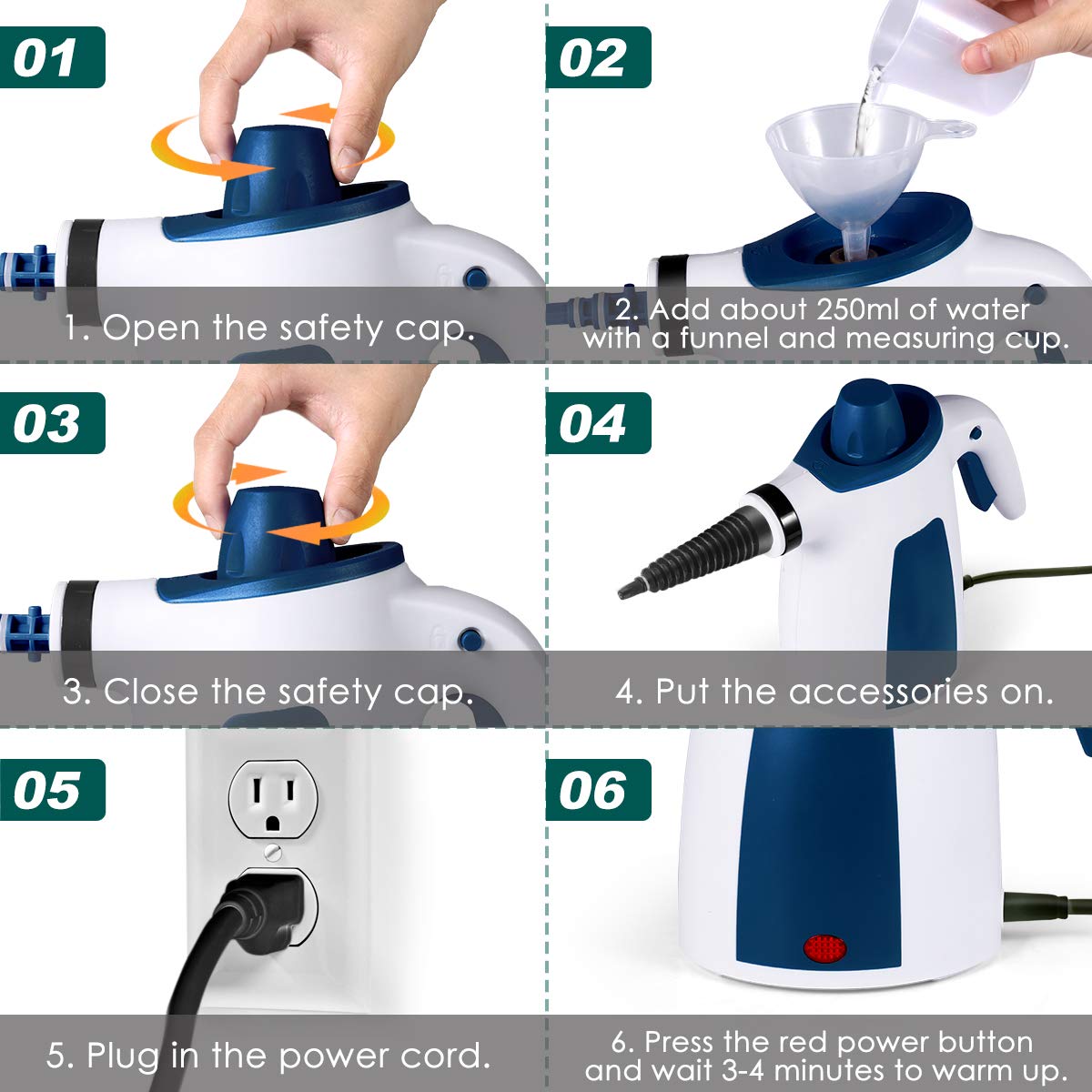 01

1. Open the safety cap.

02

2. Add about 250ml of water with a funnel and measuring cup.

03

3. Close the safety cap.

04

4. Put the accessories on.

05

5. Plug in the power cord.

06

6. Press the red power button and wait 3-4 minutes to warm up.