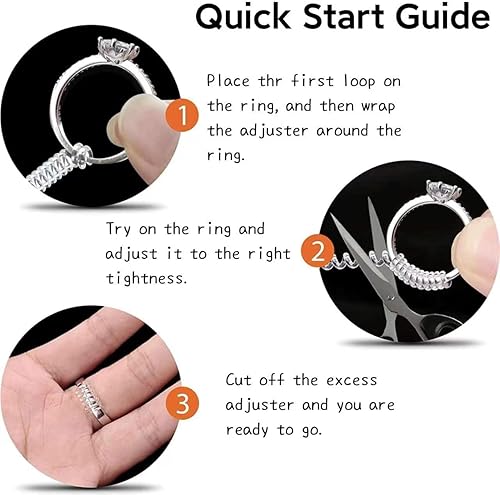 Quick Start Guide

1

Place thr first loop on the ring, and then wrap the adjuster around the ring.

Try on the ring and adjust it to the right tightness.

2

3

Cut off the excess adjuster and you are ready to go.