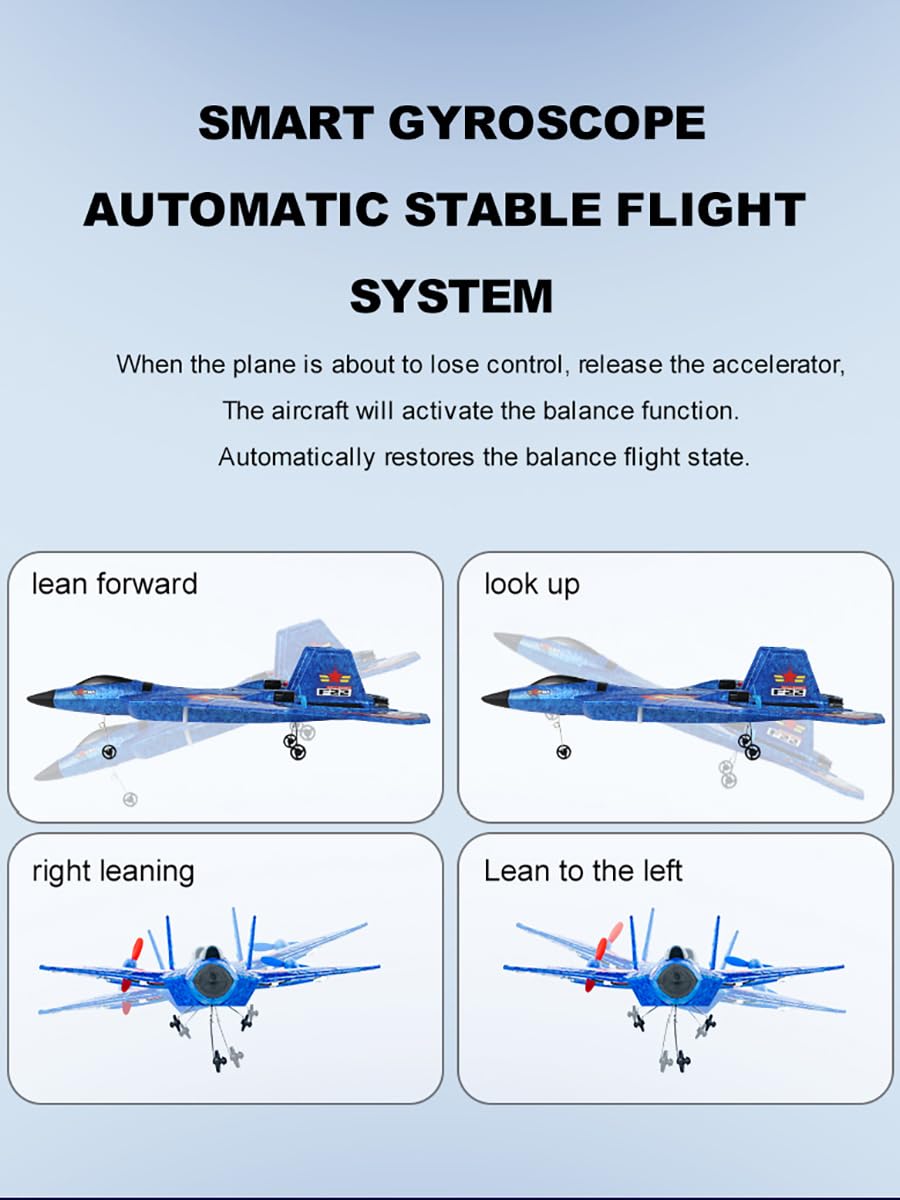 SMART GYROSCOPE AUTOMATIC STABLE FLIGHT SYSTEM

When the plane is about to lose control, release the accelerator,
The aircraft will activate the balance function.
Automatically restores the balance flight state.

lean forward

look up

right leaning

Lean to the left