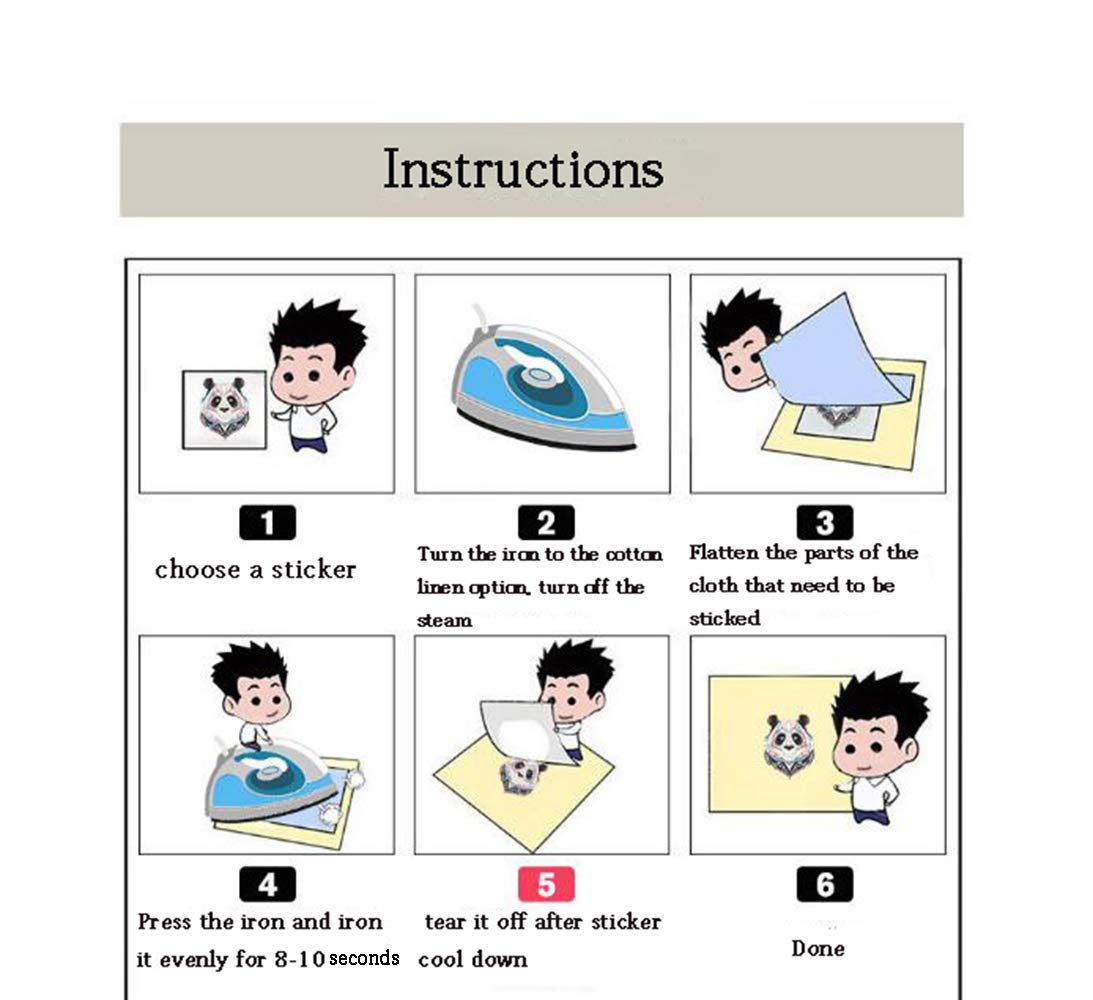 Instructions

1
choose a sticker

2
Turn the iron to the cotton linen option, turn off the steam

3
Flatten the parts of the cloth that need to be sticked

4
Press the iron and iron it evenly for 8-10 seconds

5
tear it off after sticker cool down

6
Done