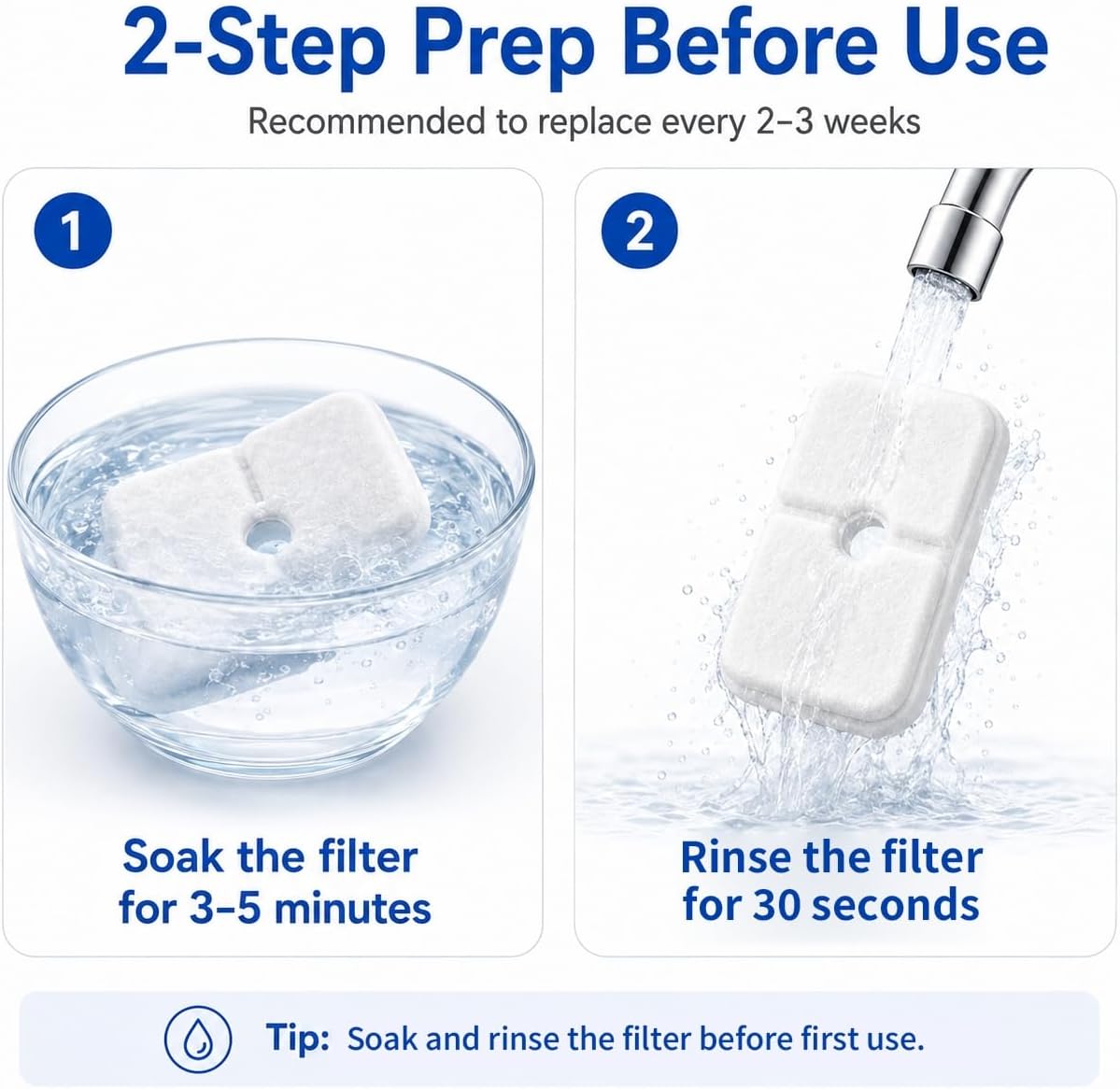 2-Step Prep Before Use

Recommended to replace every 2–3 weeks

1

Soak the filter for 3–5 minutes

2

Rinse the filter for 30 seconds

Tip: Soak and rinse the filter before first use.