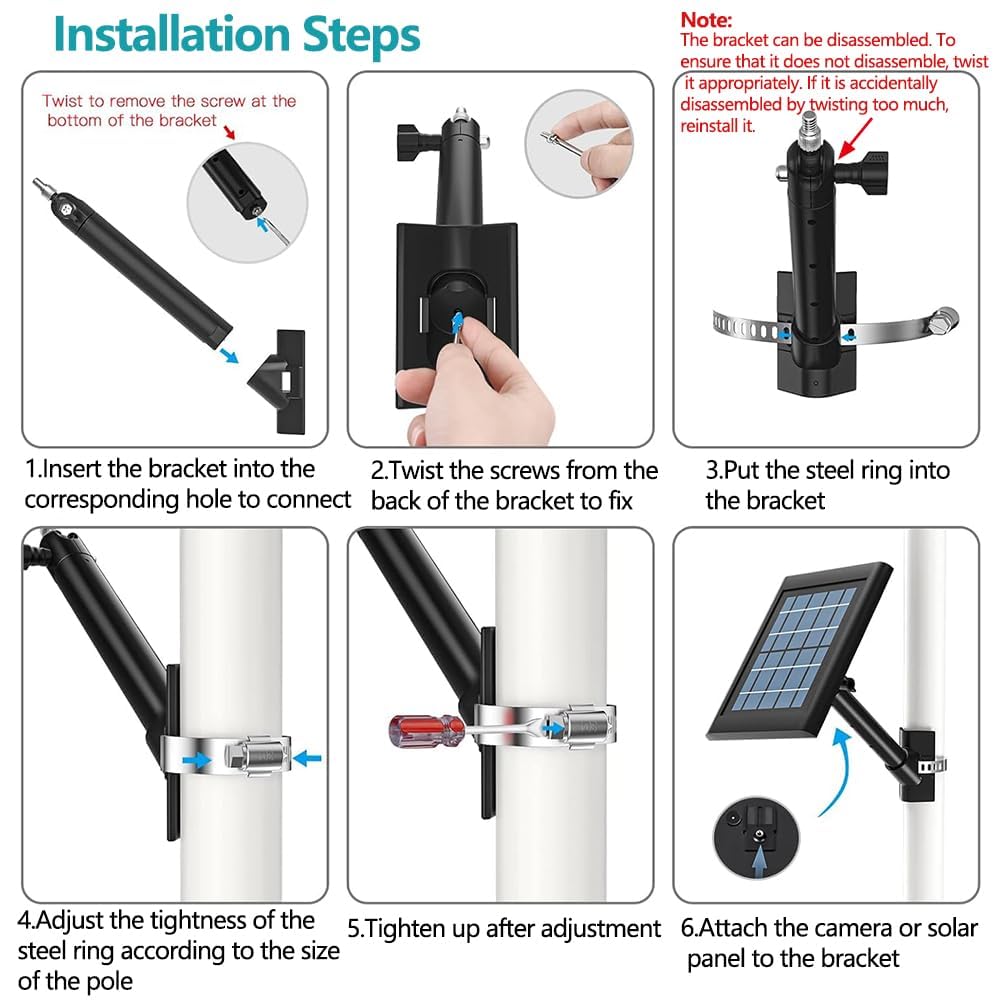 Installation Steps

Note:
The bracket can be disassembled. To ensure that it does not disassemble, twist it appropriately. If it is accidentally disassembled by twisting too much, reinstall it.

Twist to remove the screw at the bottom of the bracket

1.Insert the bracket into the corresponding hole to connect

2.Twist the screws from the back of the bracket to fix

3.Put the steel ring into the bracket

4.Adjust the tightness of the steel ring according to the size of the pole

5.Tighten up after adjustment

6.Attach the camera or solar panel to the bracket