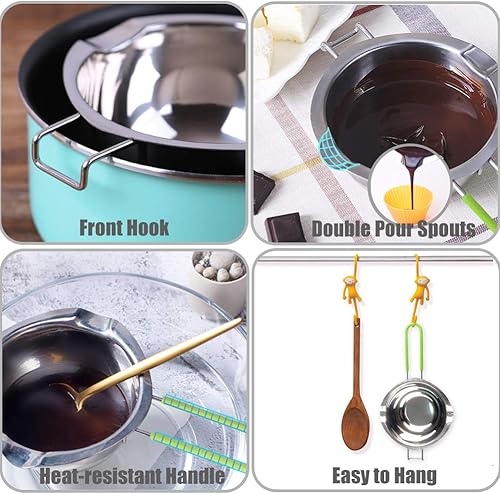 Front Hook

Double Pour Spouts

Heat-resistant Handle

Easy to Hang