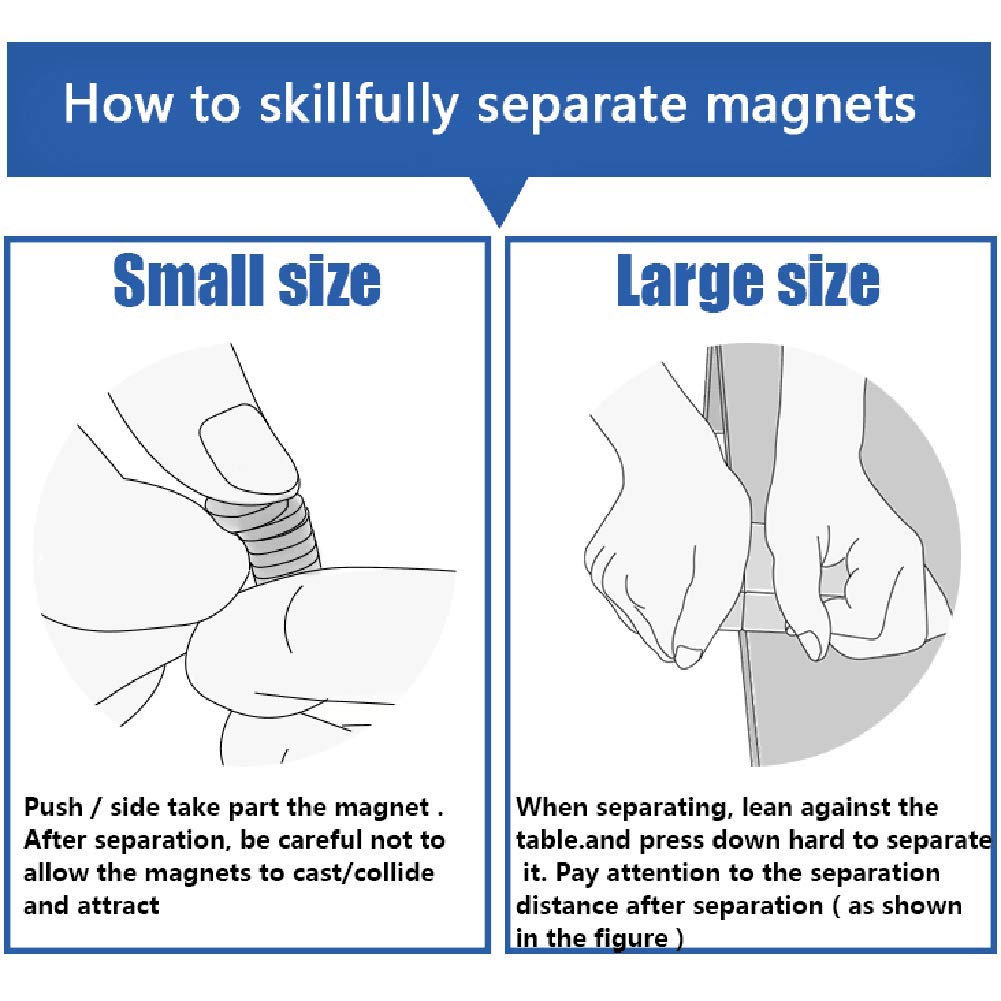 How to skillfully separate magnets

Small size

Push / side take part the magnet . After separation, be careful not to allow the magnets to cast/collide and attract

Large size

When separating, lean against the table.and press down hard to separate it. Pay attention to the separation distance after separation ( as shown in the figure )