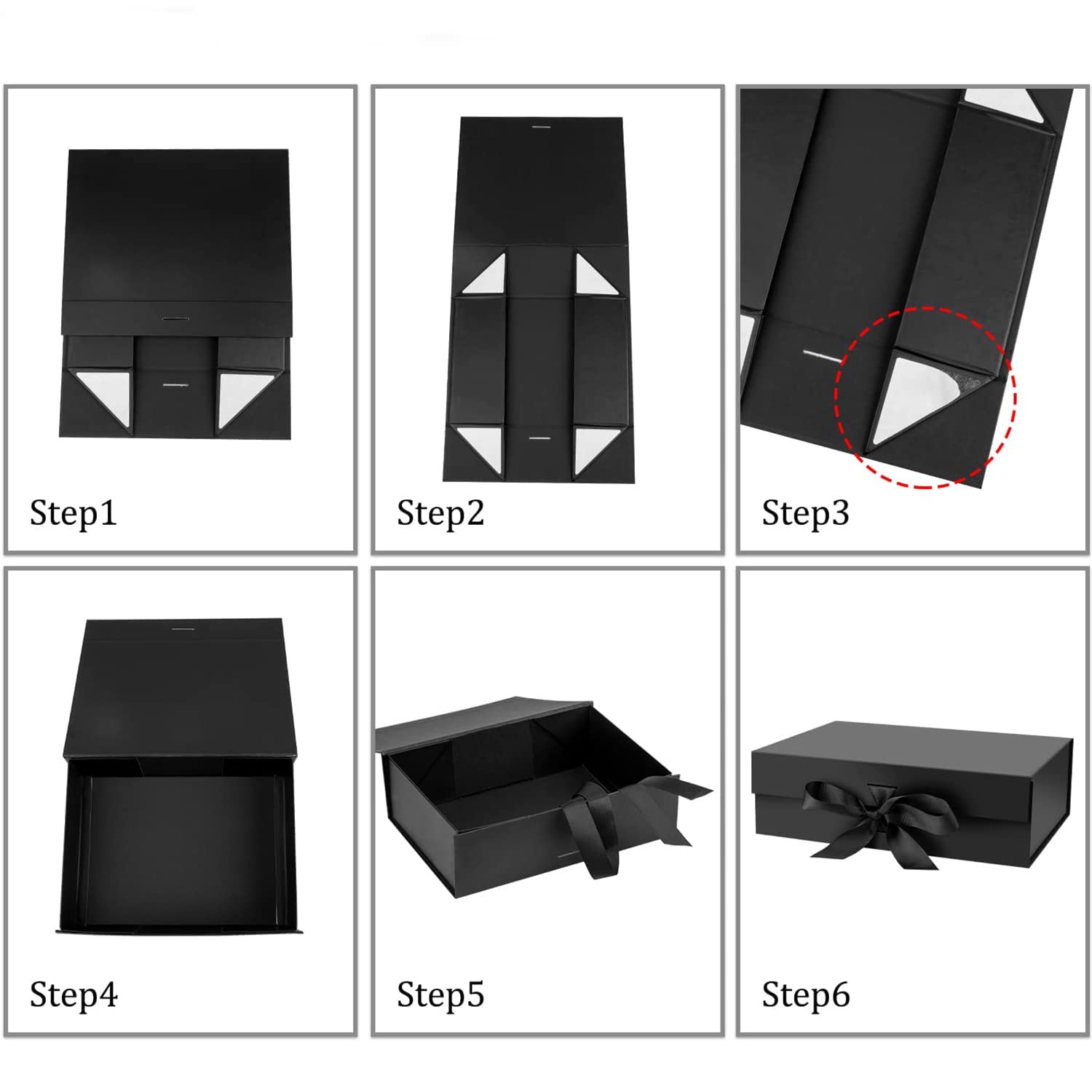 Step1

Step2

Step3

Step4

Step5

Step6