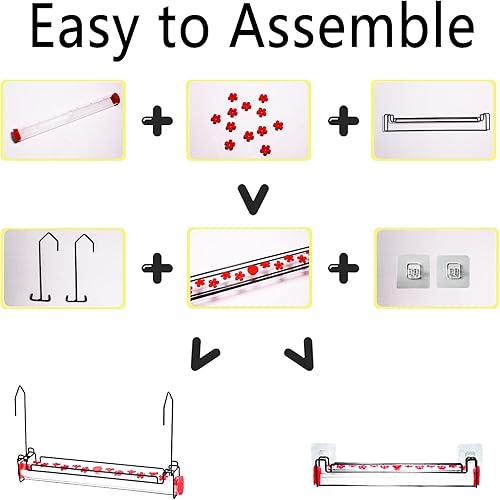 Easy to Assemble