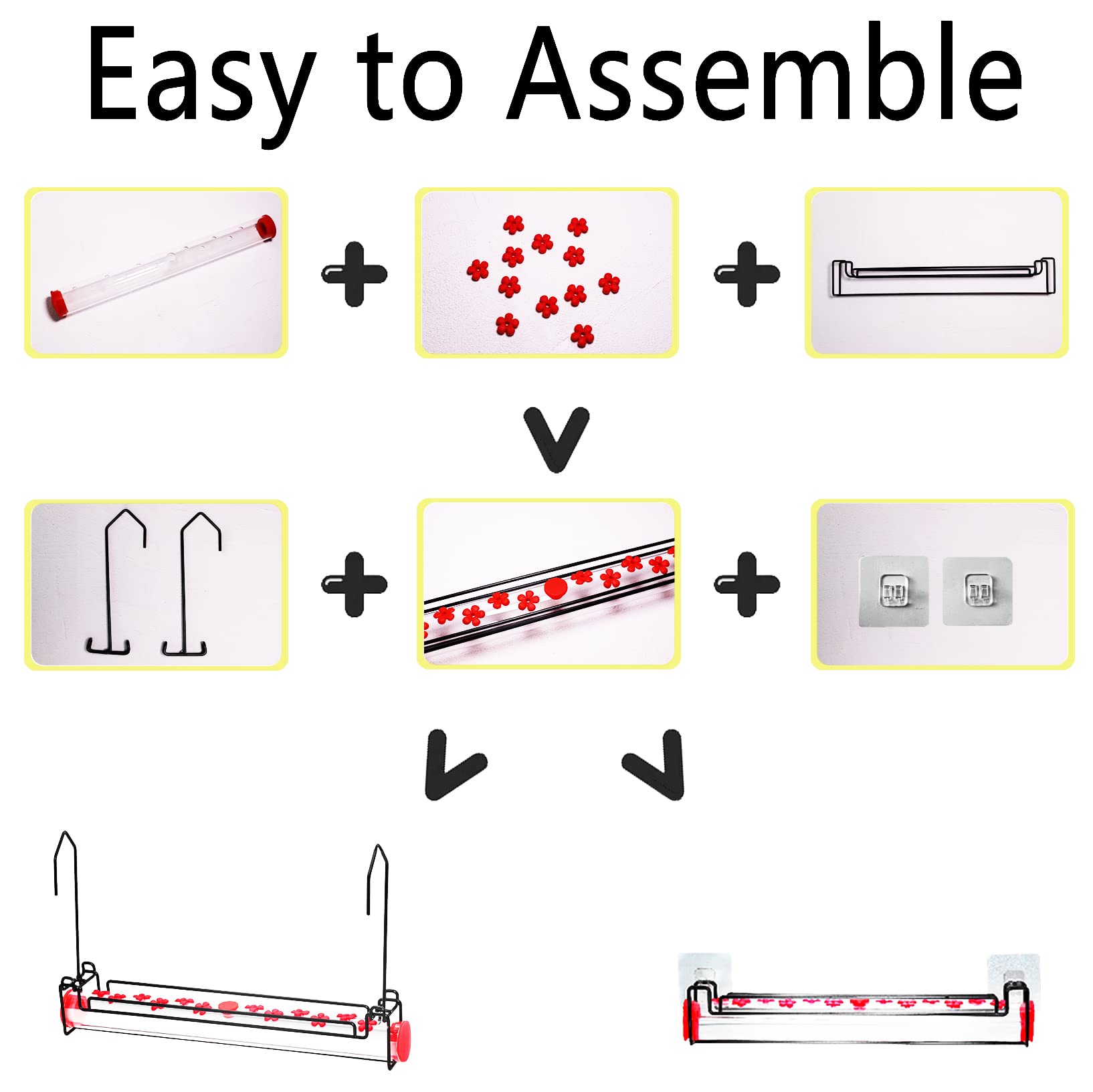 Easy to Assemble