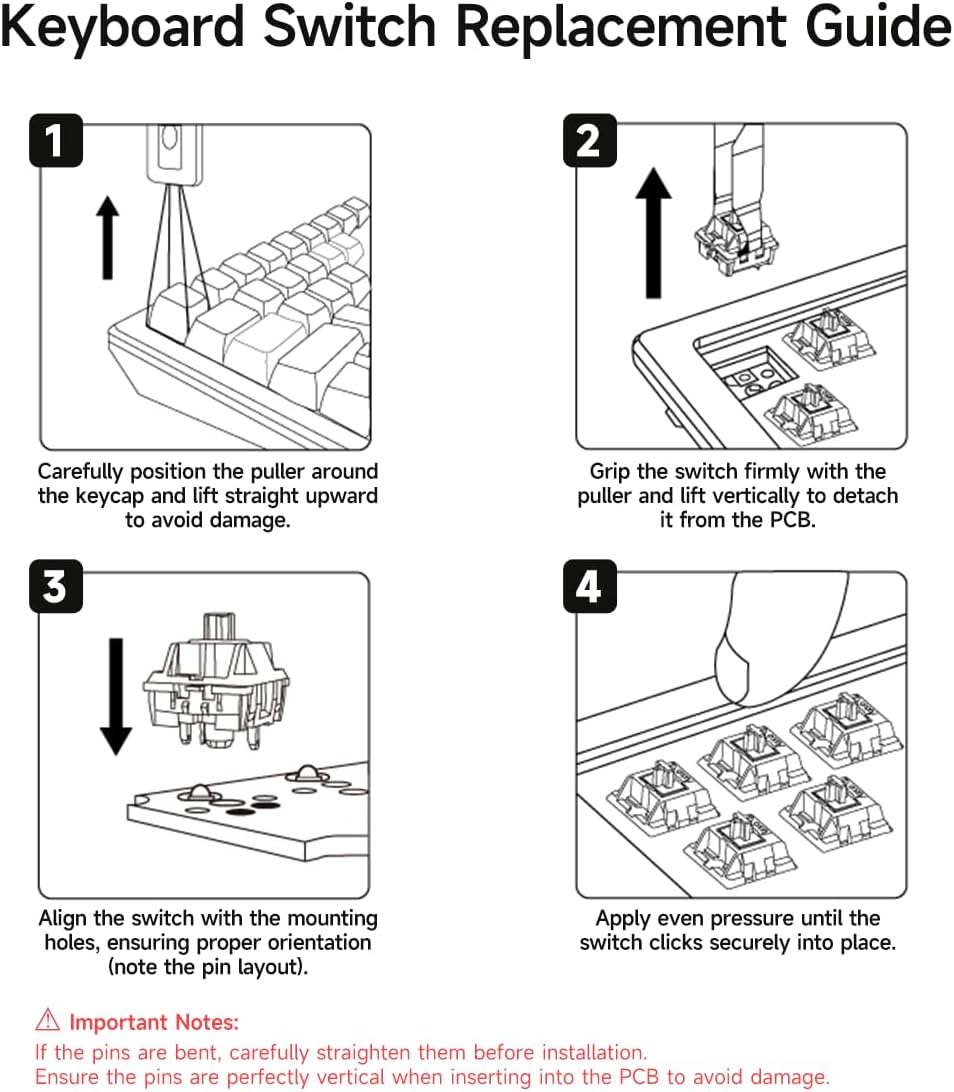 Keyboard Switch Replacement Guide

1

Carefully position the puller around the keycap and lift straight upward to avoid damage.

2

Grip the switch firmly with the puller and lift vertically to detach it from the PCB.

3

Align the switch with the mounting holes, ensuring proper orientation (note the pin layout).

4

Apply even pressure until the switch clicks securely into place.

⚠ Important Notes:
If the pins are bent, carefully straighten them before installation.
Ensure the pins are perfectly vertical when inserting into the PCB to avoid damage.