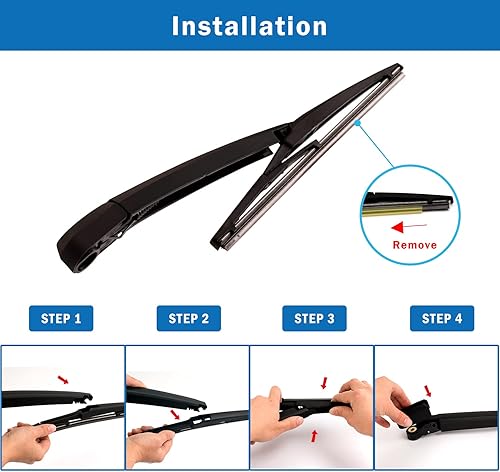 Installation

Remove

STEP 1

STEP 2

STEP 3

STEP 4