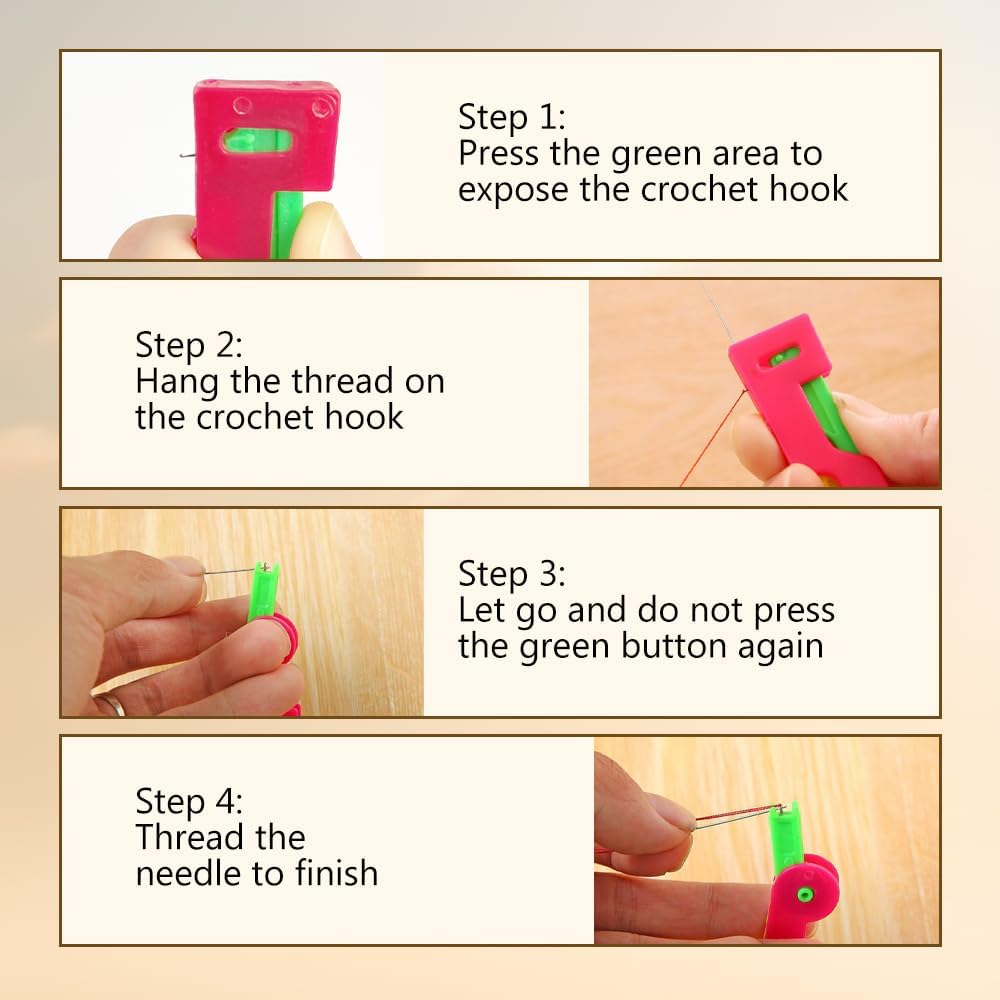 Step 1:
Press the green area to expose the crochet hook

Step 2:
Hang the thread on the crochet hook

Step 3:
Let go and do not press the green button again

Step 4:
Thread the needle to finish