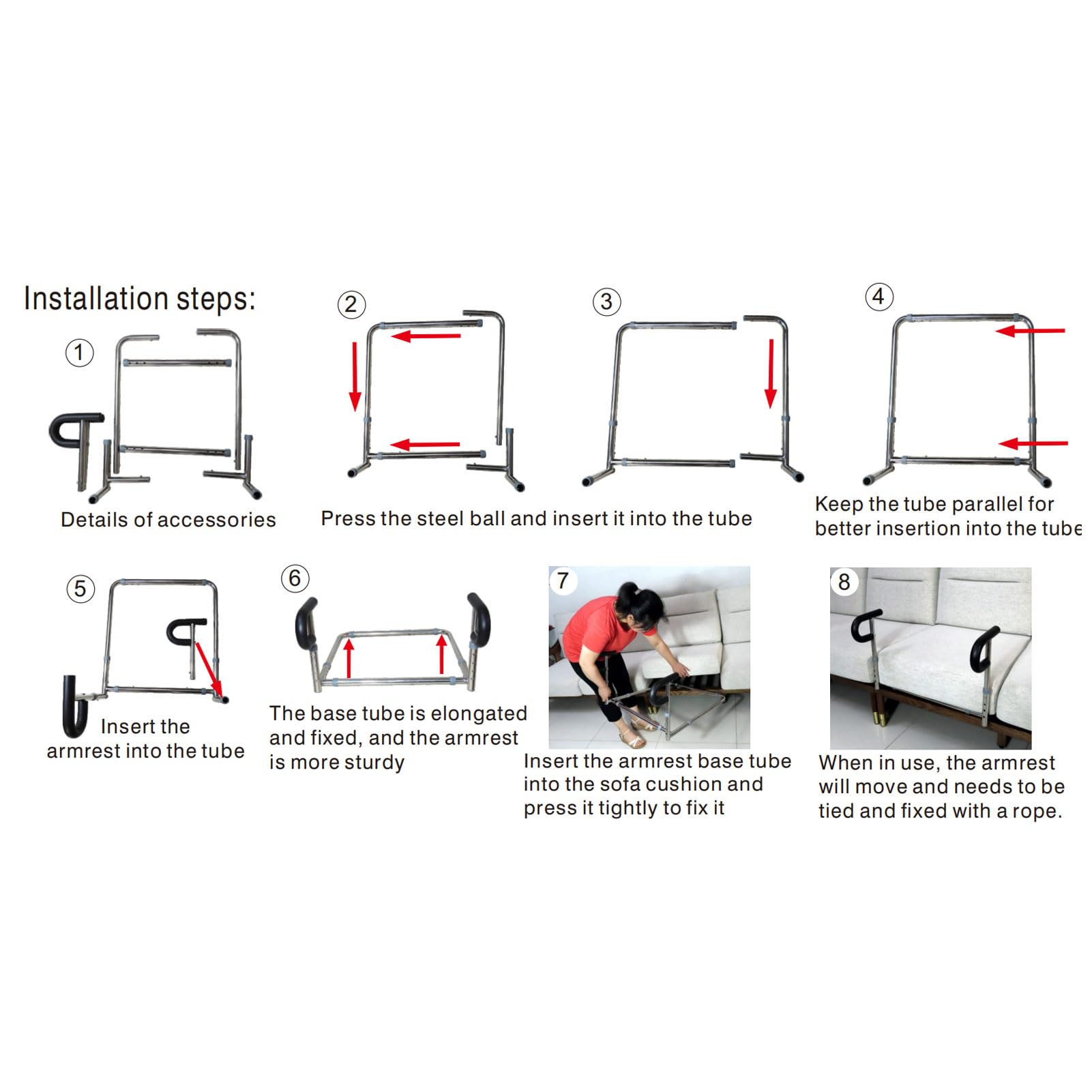 Installation steps:

①

Details of accessories

②

③

Press the steel ball and insert it into the tube

④

Keep the tube parallel for better insertion into the tube

⑤

Insert the armrest into the tube

⑥

The base tube is elongated and fixed, and the armrest is more sturdy

7

Insert the armrest base tube into the sofa cushion and press it tightly to fix it

8

When in use, the armrest will move and needs to be tied and fixed with a rope.