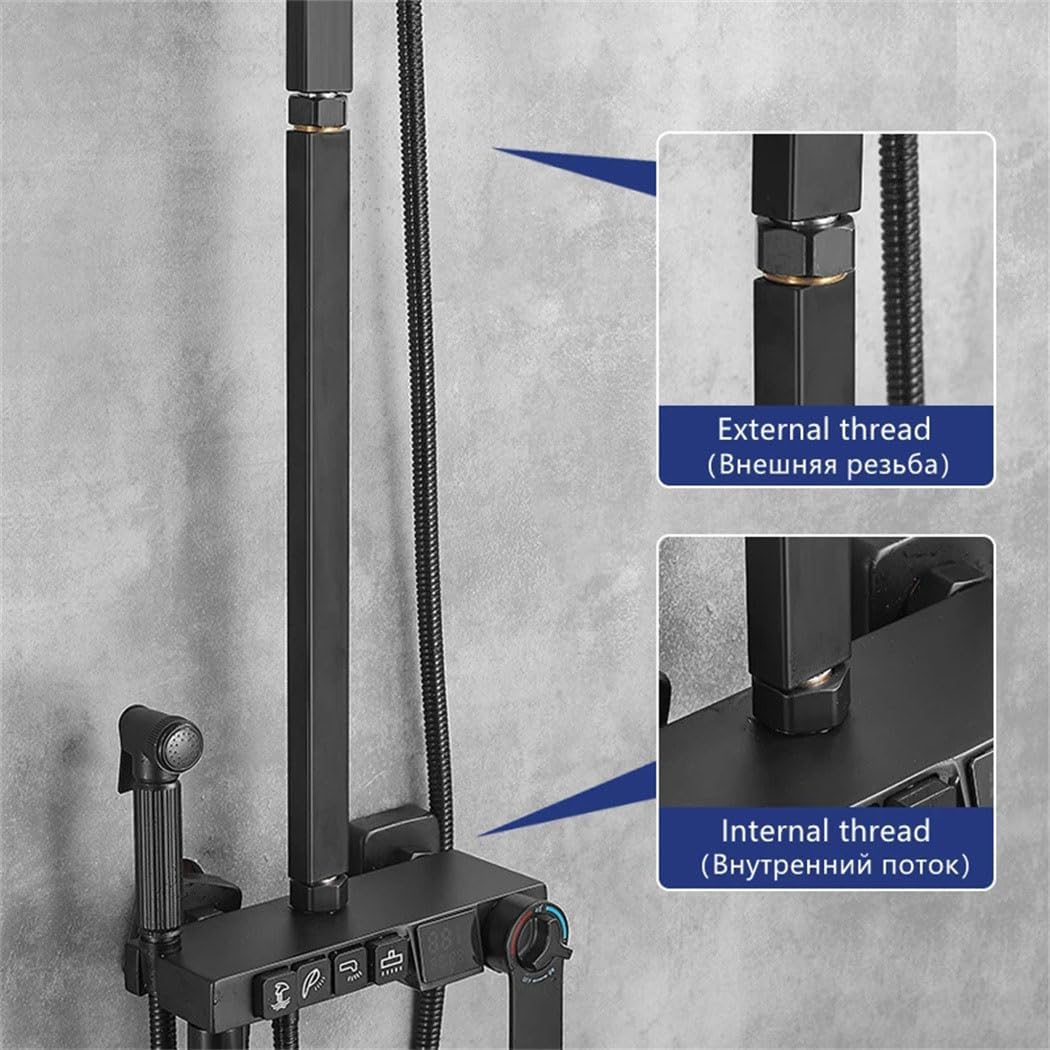 External thread
(Внешняя резьба)

Internal thread
(Внутренний поток)