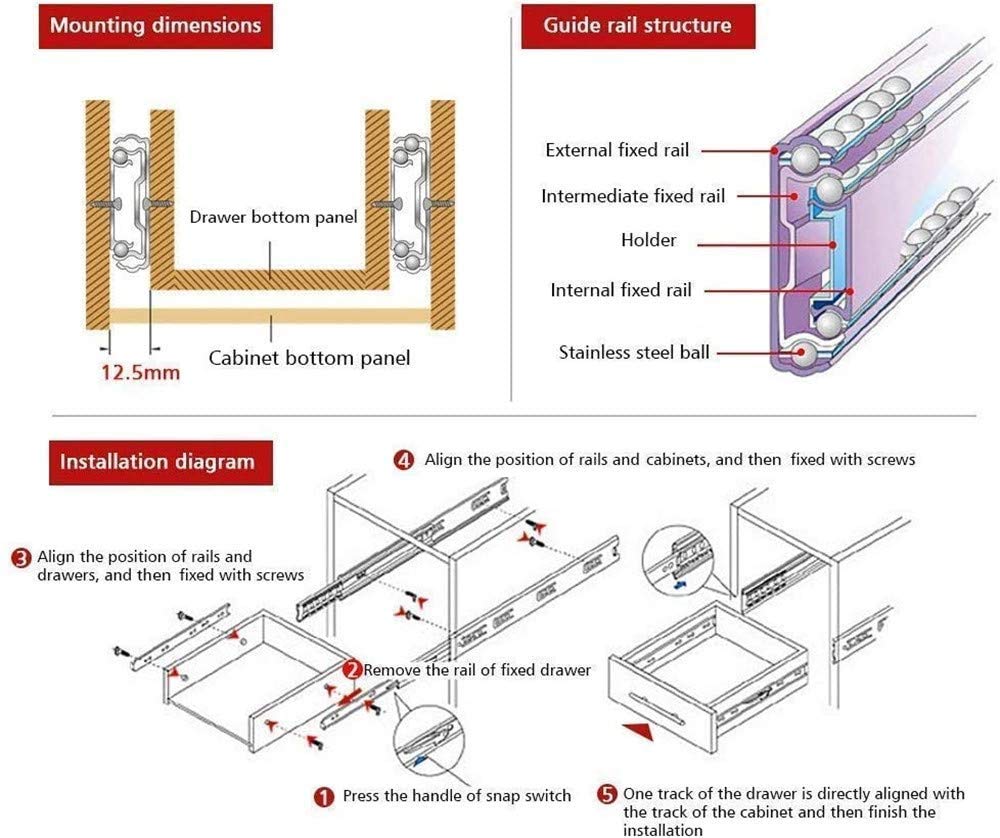 Mounting dimensions

Drawer bottom panel

Cabinet bottom panel

12.5mm

Guide rail structure

External fixed rail

Intermediate fixed rail

Holder

Internal fixed rail

Stainless steel ball

Installation diagram

4 Align the position of rails and cabinets, and then fixed with screws

3 Align the position of rails and drawers, and then fixed with screws

2 Remove the rail of fixed drawer

1 Press the handle of snap switch

5 One track of the drawer is directly aligned with the track of the cabinet and then finish the installation