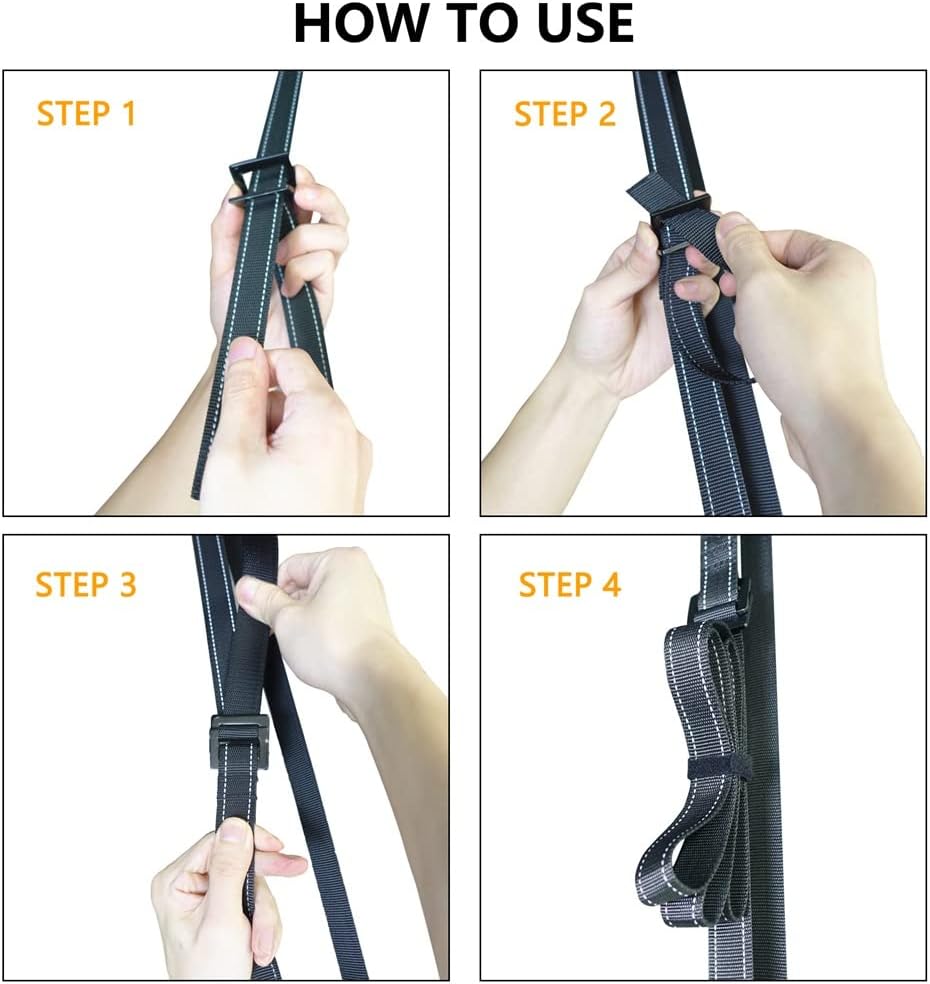 HOW TO USE

STEP 1

STEP 2

STEP 3

STEP 4