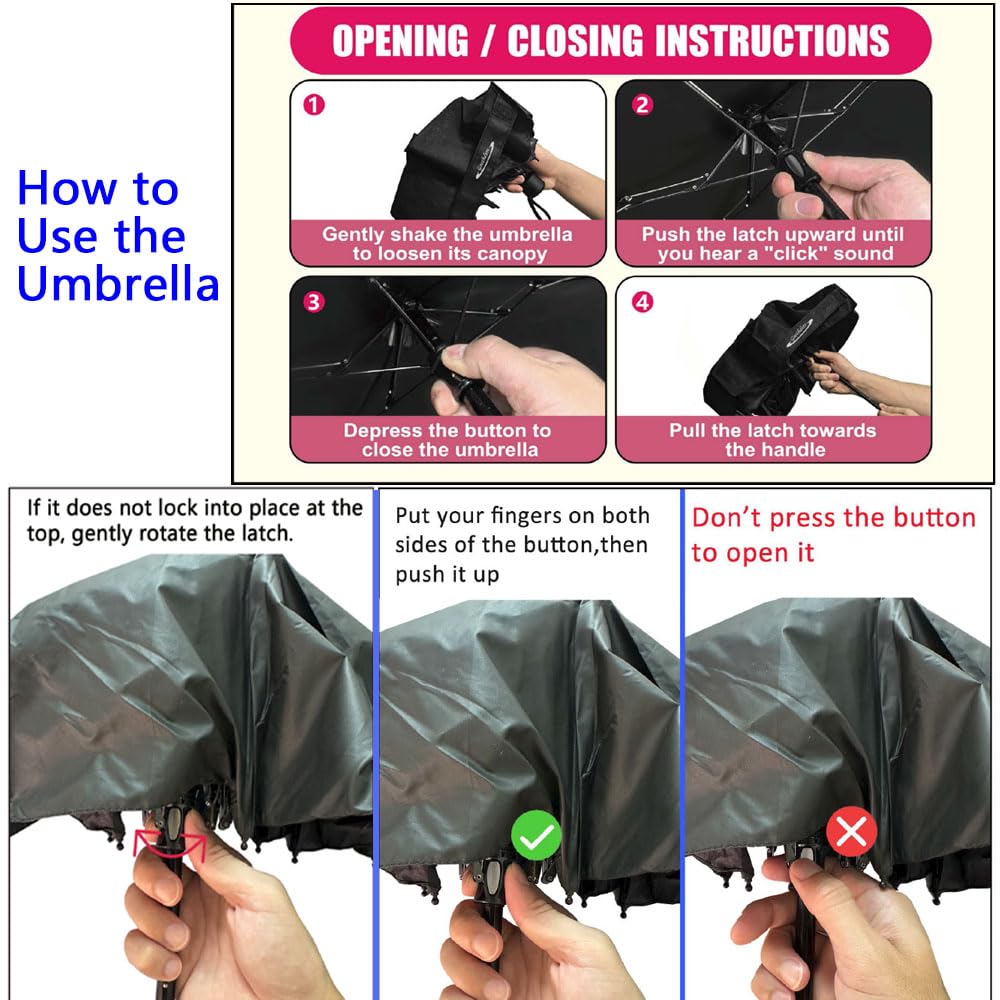 How to Use the Umbrella

OPENING / CLOSING INSTRUCTIONS

1
Gently shake the umbrella to loosen its canopy

2
Push the latch upward until you hear a "click" sound

3
Depress the button to close the umbrella

4
Pull the latch towards the handle

If it does not lock into place at the top, gently rotate the latch.

Put your fingers on both sides of the button,then push it up

Don't press the button to open it