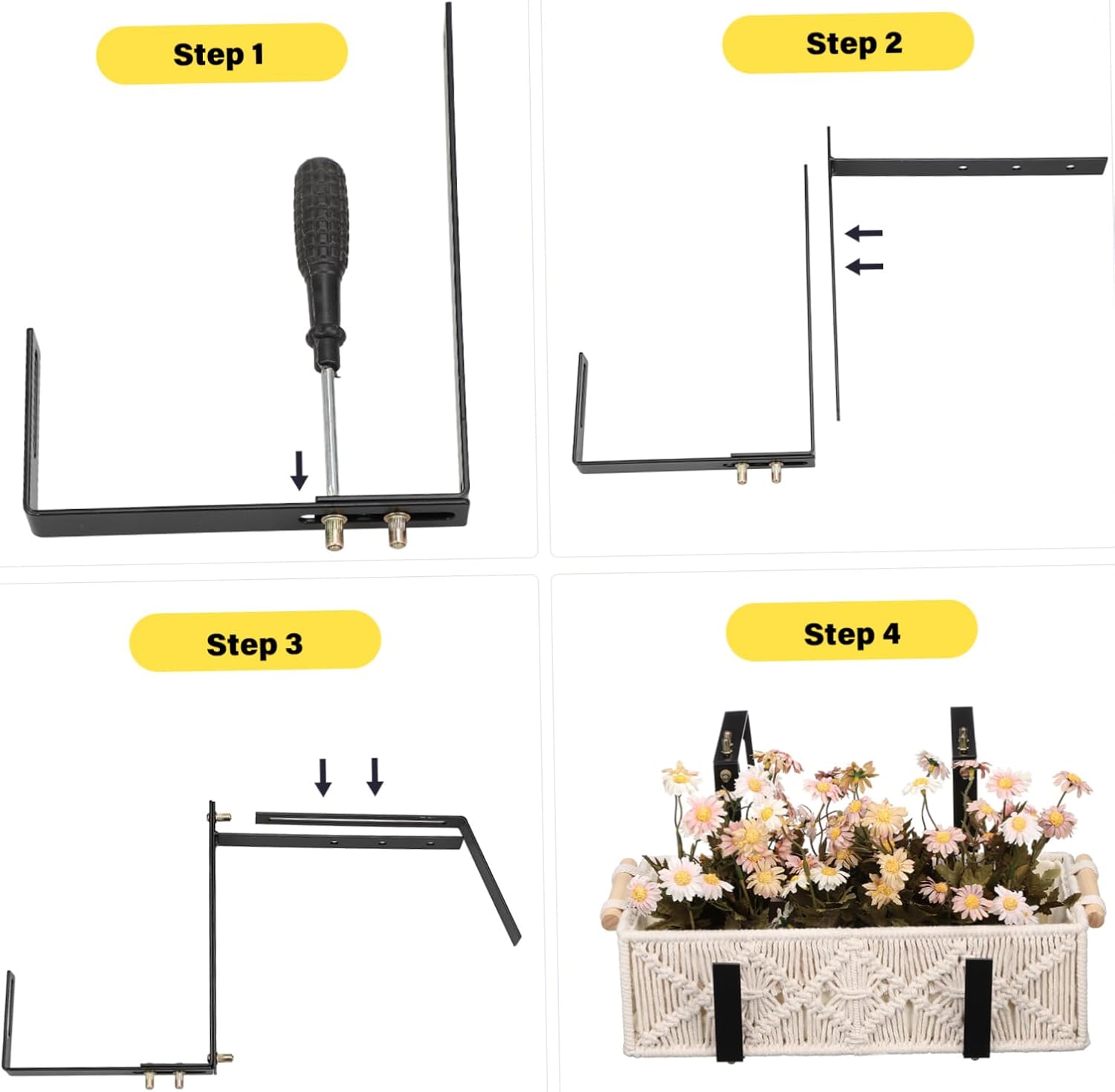 Step 1

Step 2

Step 3

Step 4