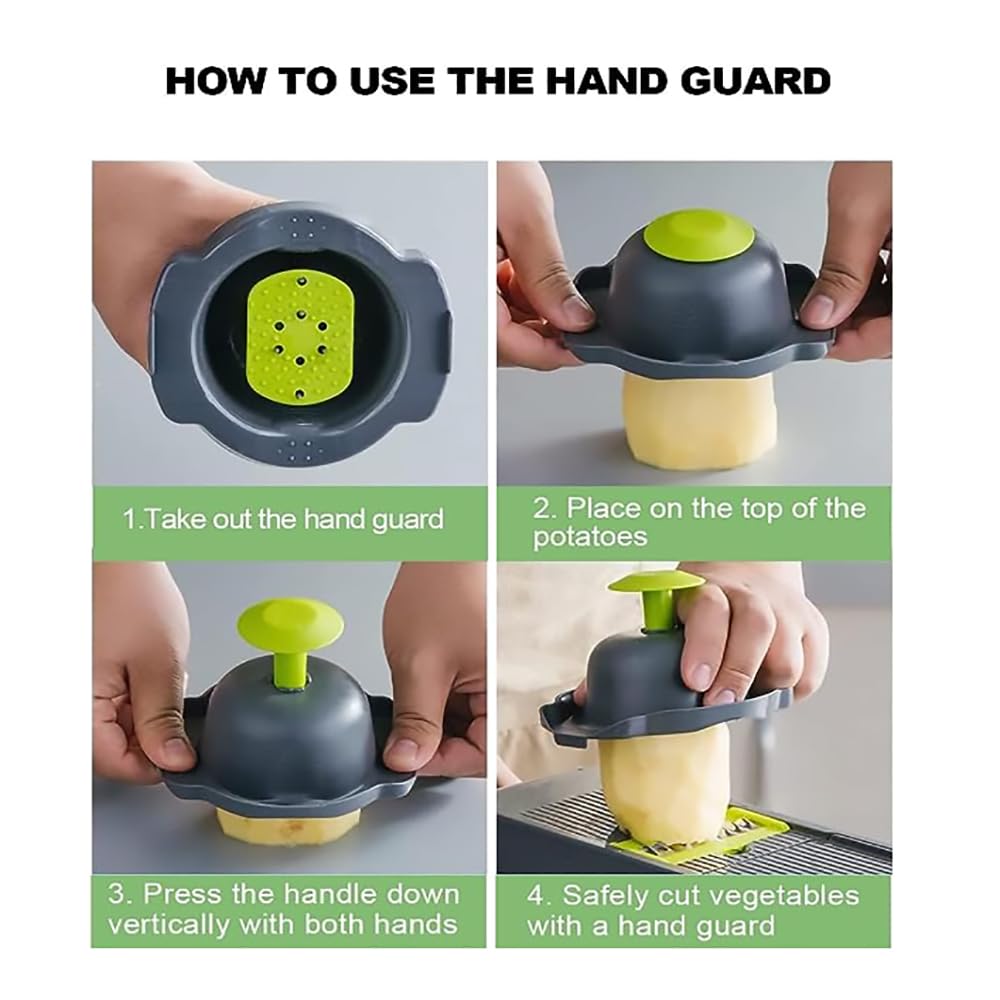 HOW TO USE THE HAND GUARD

1.Take out the hand guard

2. Place on the top of the potatoes

3. Press the handle down vertically with both hands

4. Safely cut vegetables with a hand guard