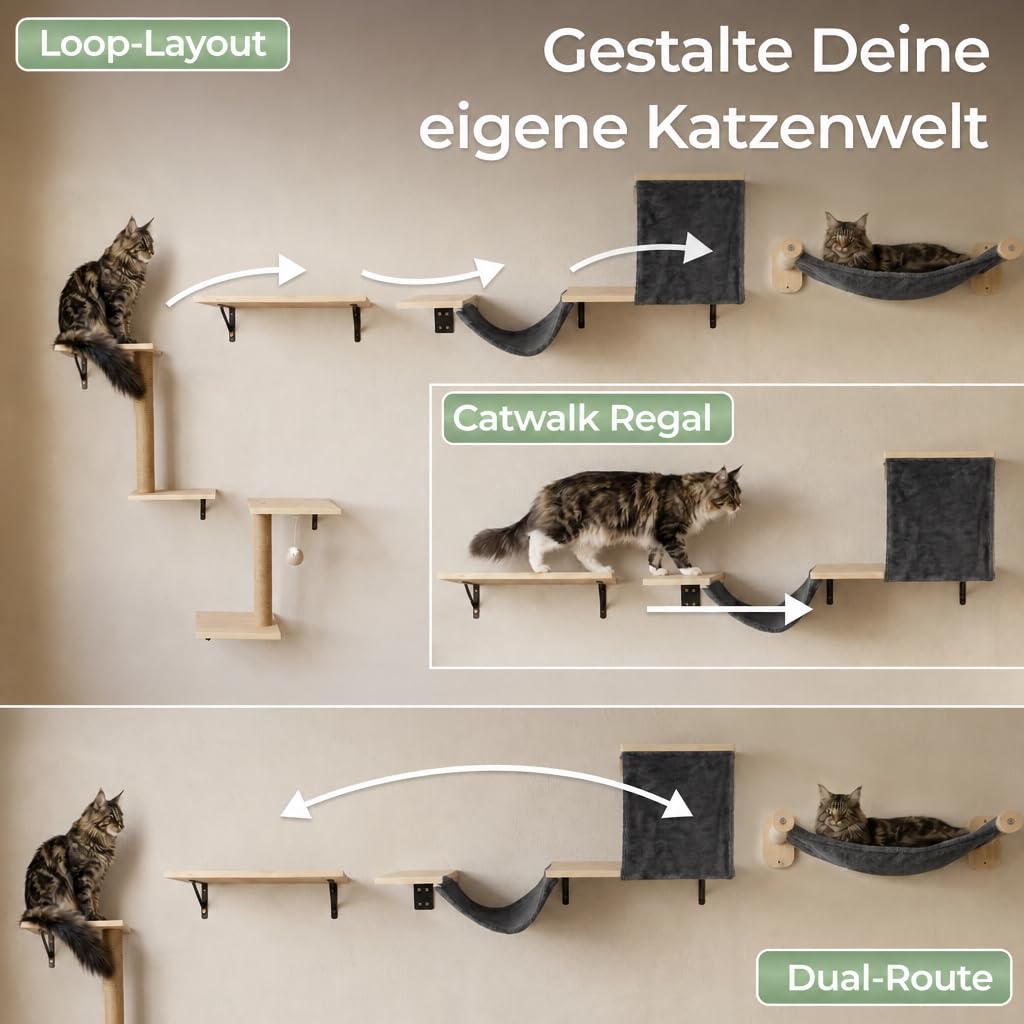 Loop-Layout

Gestalte Deine eigene Katzenwelt

Catwalk Regal

Dual-Route