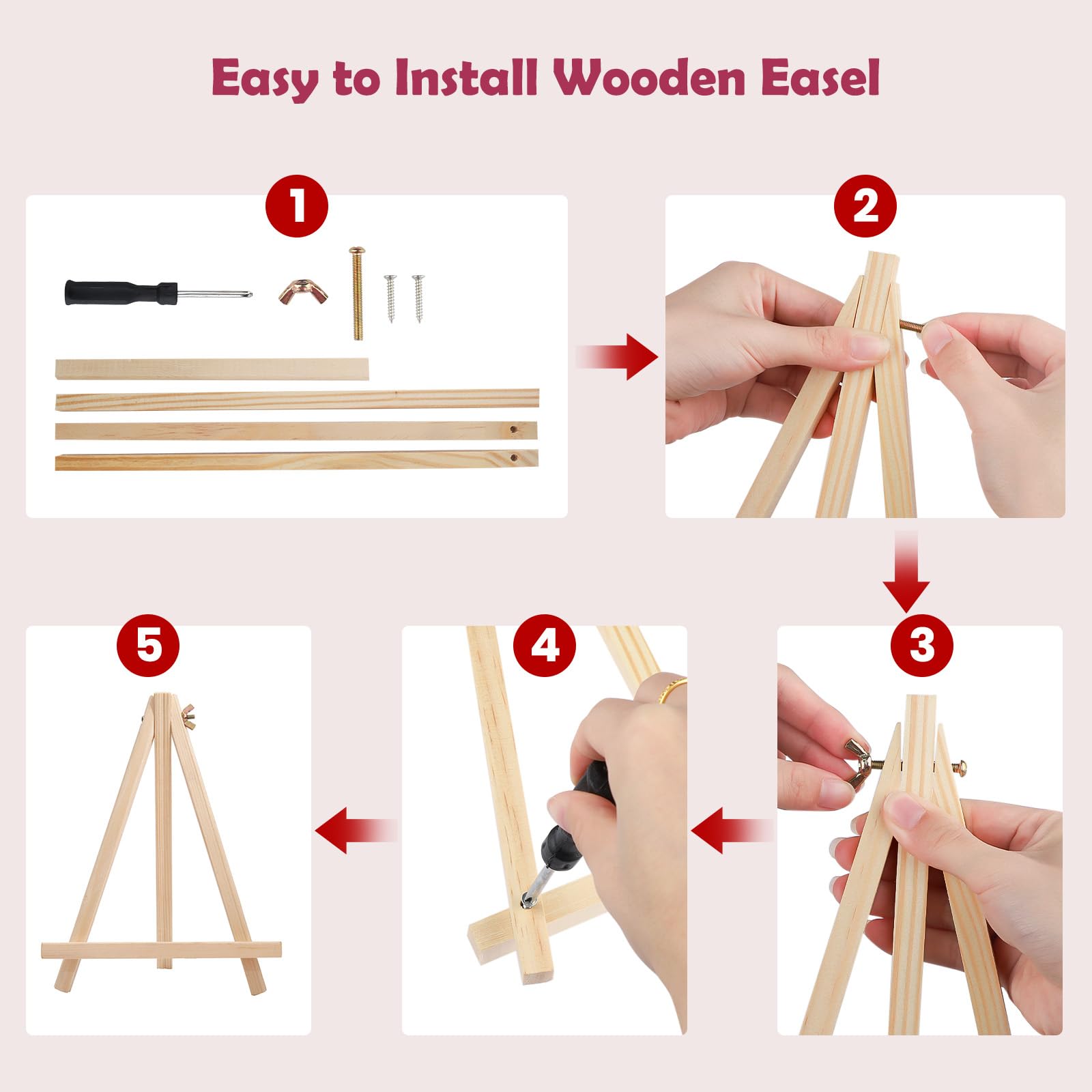 Easy to Install Wooden Easel

1

2

3

4

5