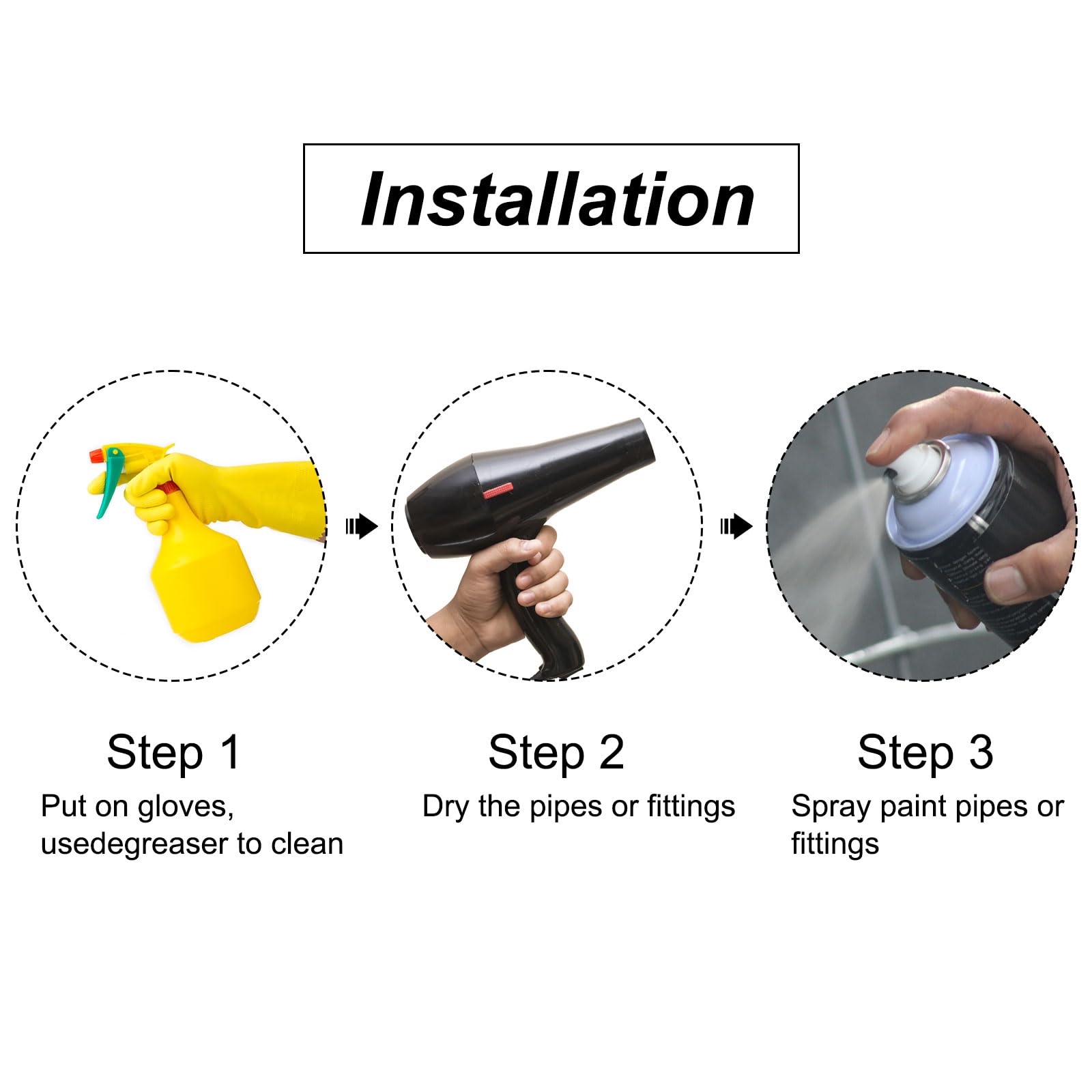 Installation

Step 1
Put on gloves, usedegreaser to clean

Step 2
Dry the pipes or fittings

Step 3
Spray paint pipes or fittings