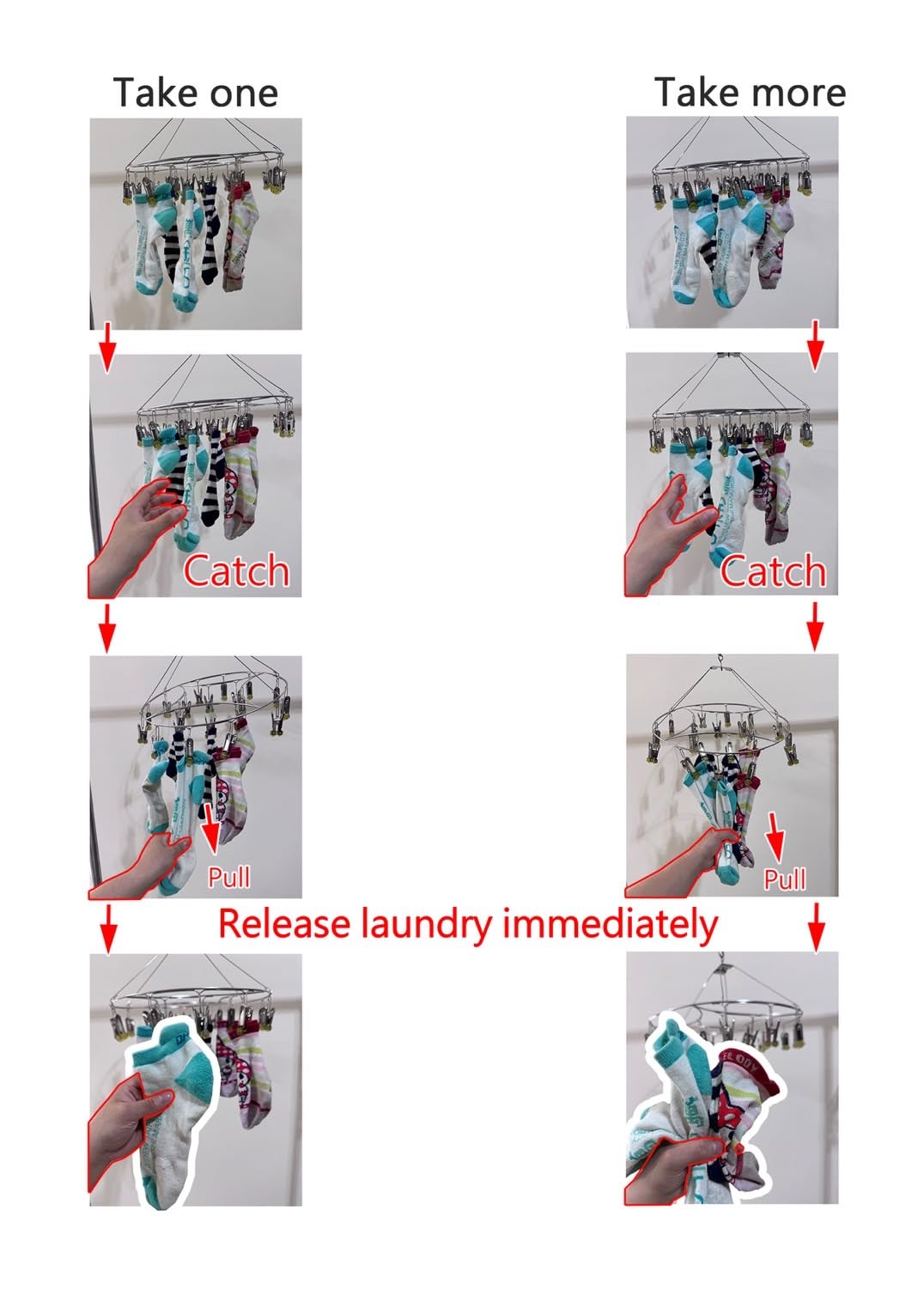 Take one

Catch

Pull

Take more

Catch

Pull

Release laundry immediately