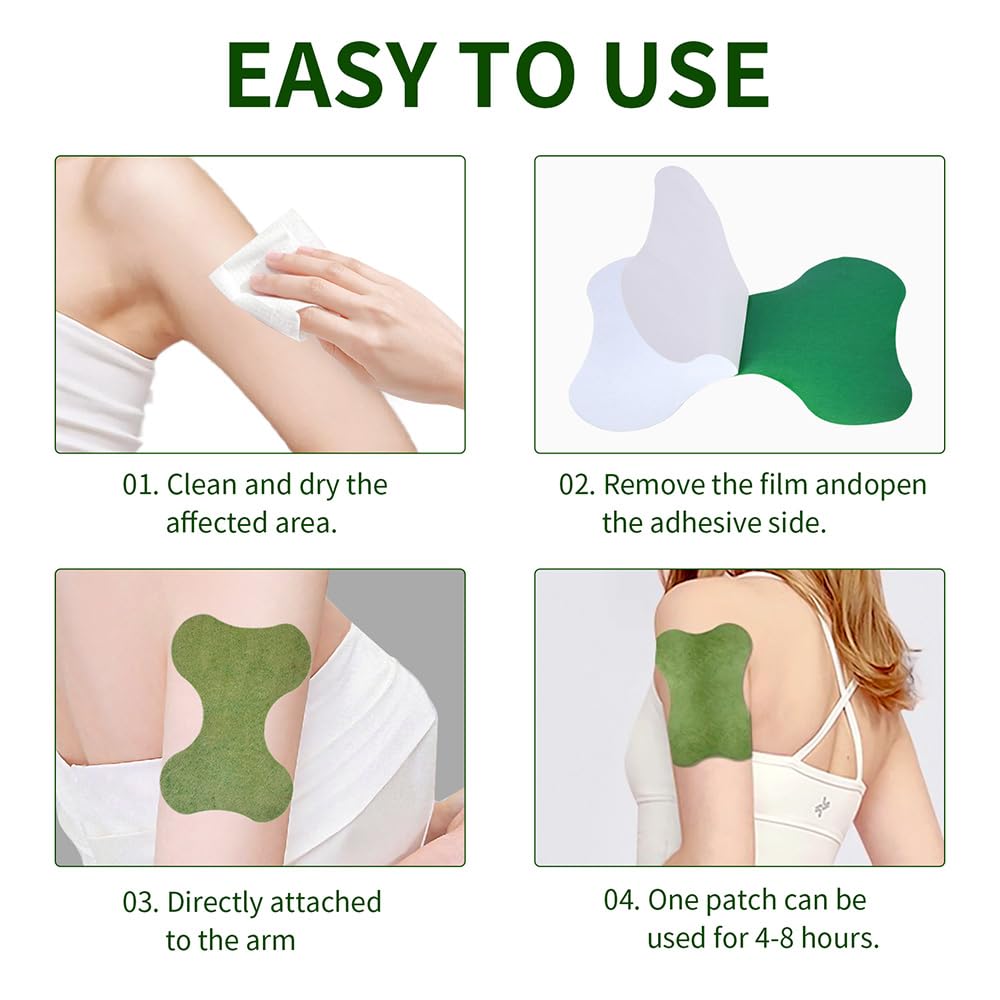 EASY TO USE

01. Clean and dry the affected area.

02. Remove the film andopen the adhesive side.

03. Directly attached to the arm

04. One patch can be used for 4-8 hours.