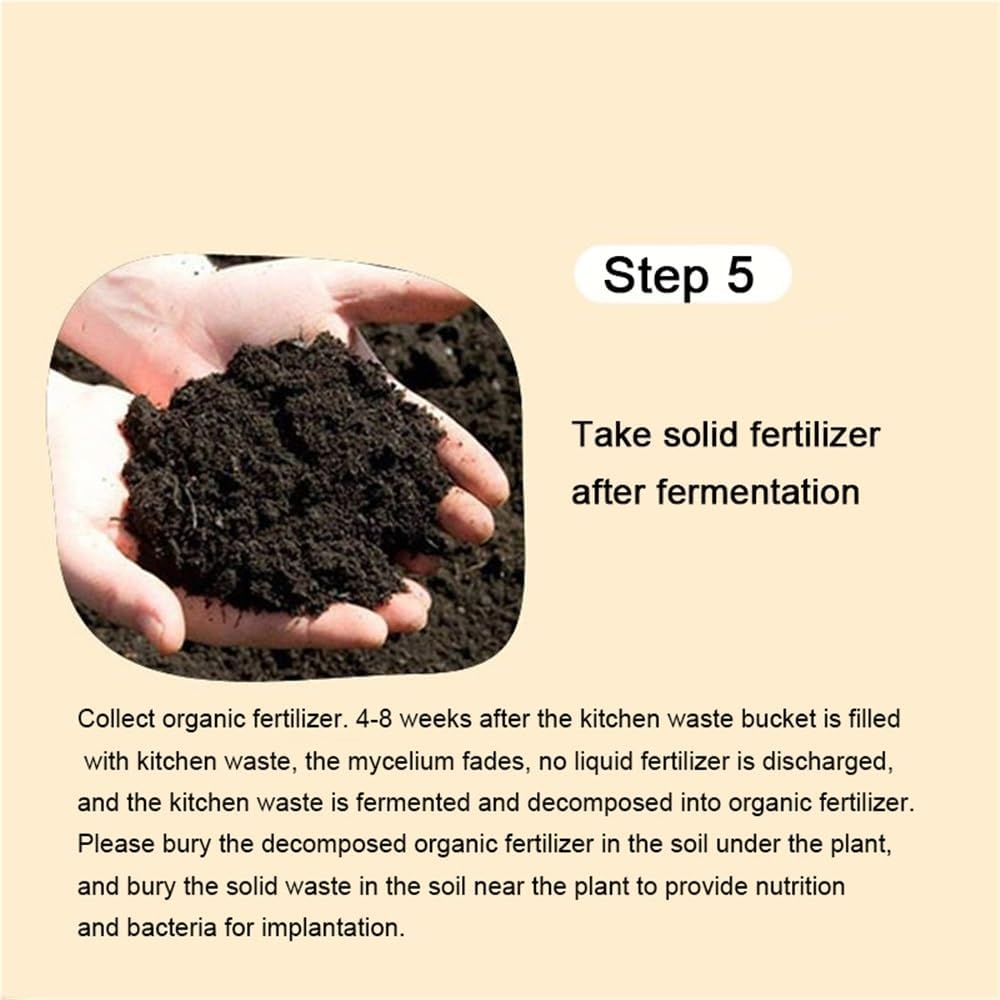 Step 5

Take solid fertilizer after fermentation

Collect organic fertilizer. 4-8 weeks after the kitchen waste bucket is filled with kitchen waste, the mycelium fades, no liquid fertilizer is discharged, and the kitchen waste is fermented and decomposed into organic fertilizer. Please bury the decomposed organic fertilizer in the soil under the plant, and bury the solid waste in the soil near the plant to provide nutrition and bacteria for implantation.