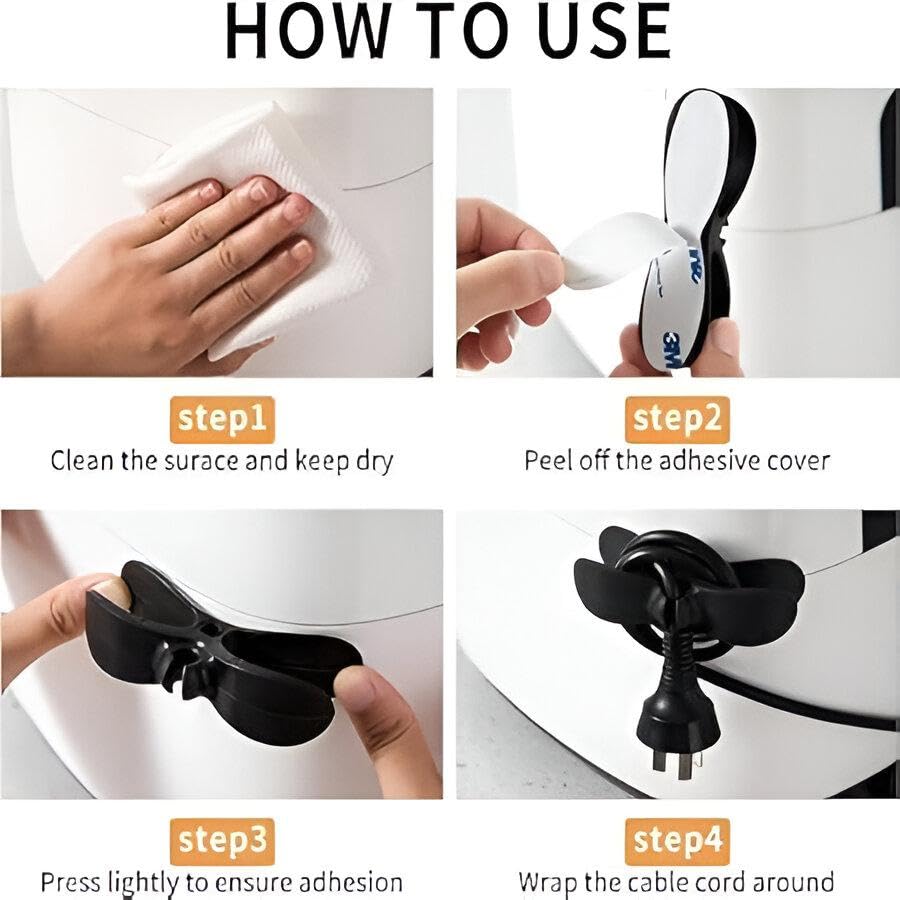 HOW TO USE

3M

step1
Clean the surace and keep dry

step2
Peel off the adhesive cover

step3
Press lightly to ensure adhesion

step4
Wrap the cable cord around