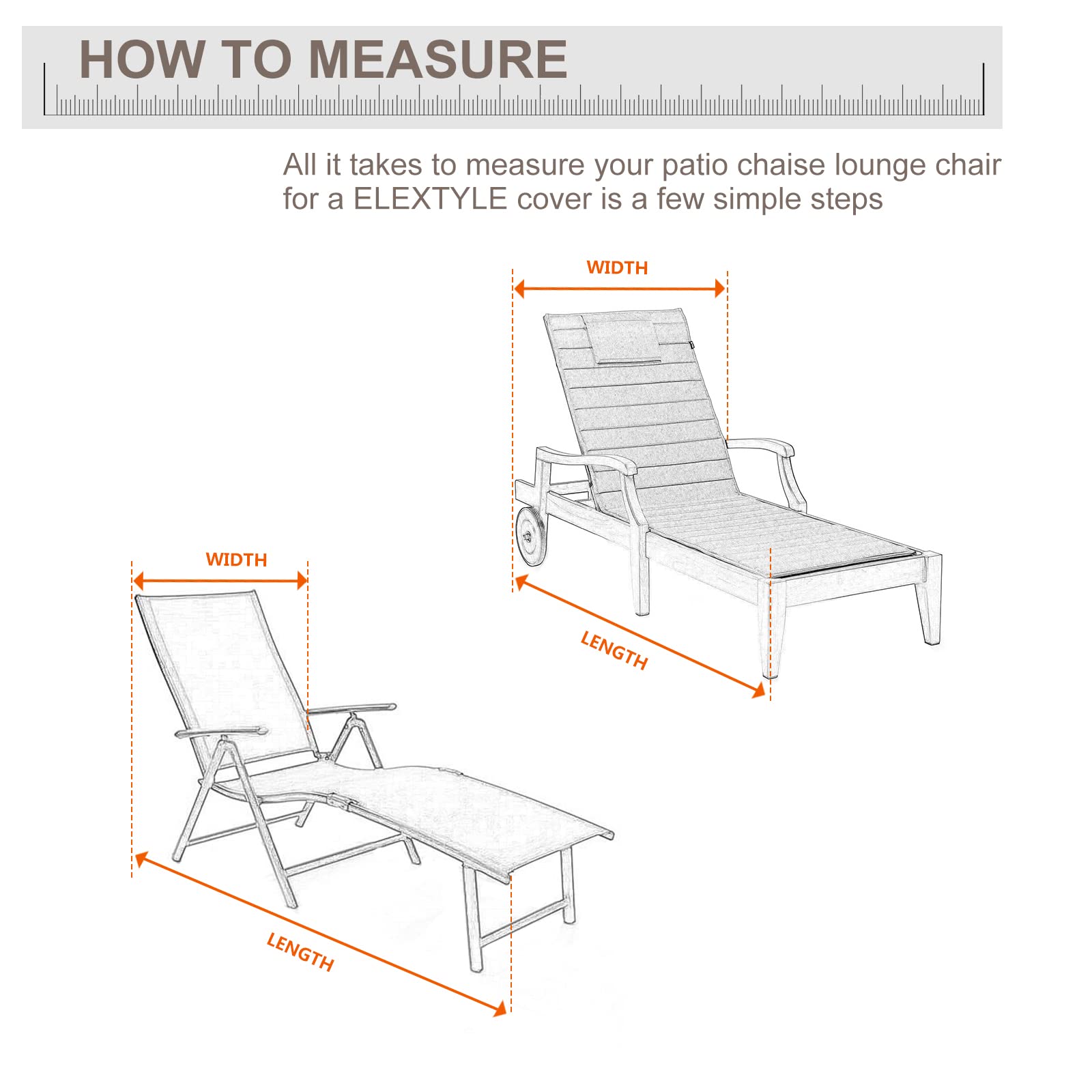 HOW TO MEASURE

All it takes to measure your patio chaise lounge chair for a ELEXTYLE cover is a few simple steps

WIDTH

LENGTH

WIDTH

LENGTH