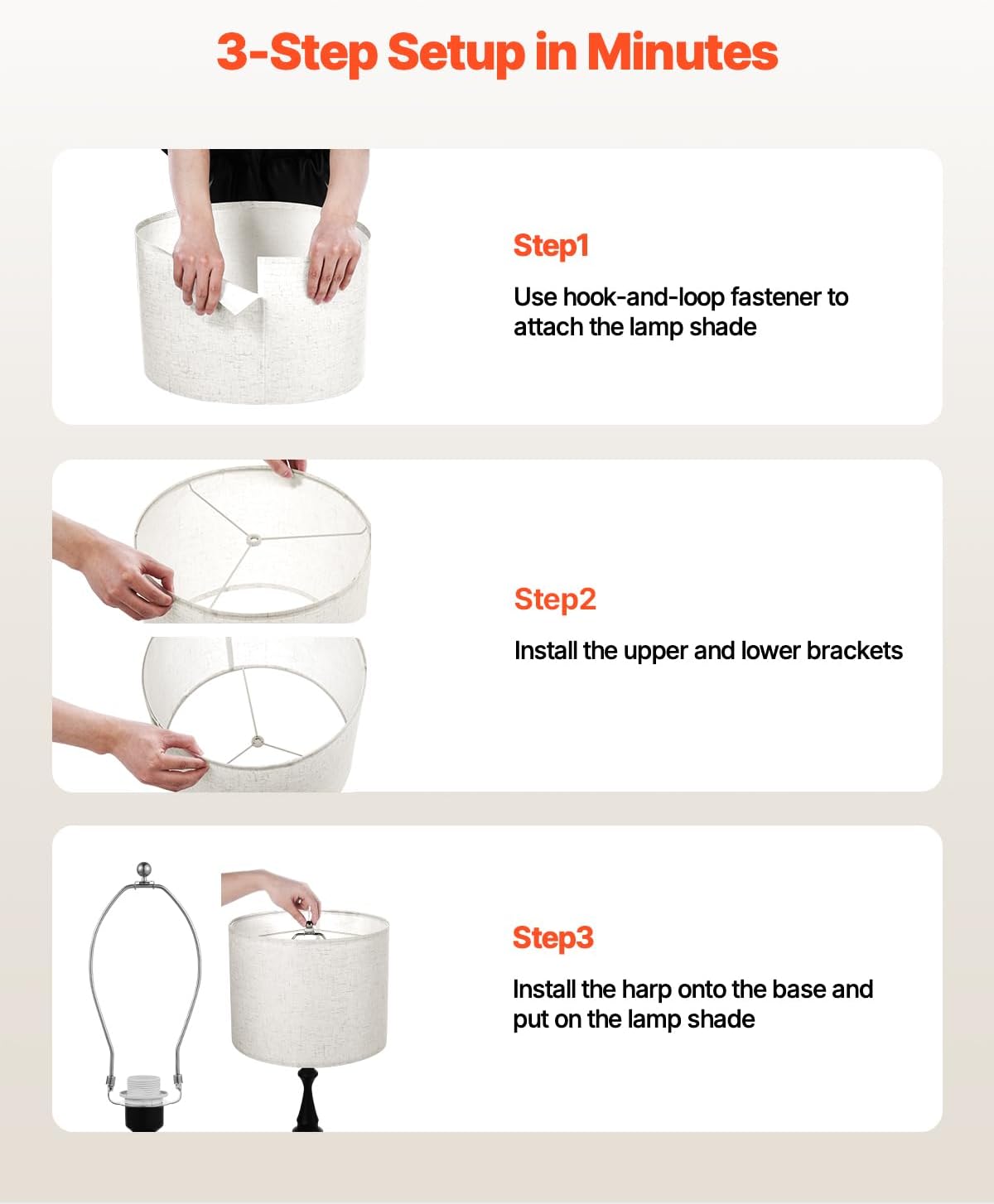 3-Step Setup in Minutes

Step1

Use hook-and-loop fastener to attach the lamp shade

Step2

Install the upper and lower brackets

Step3

Install the harp onto the base and put on the lamp shade